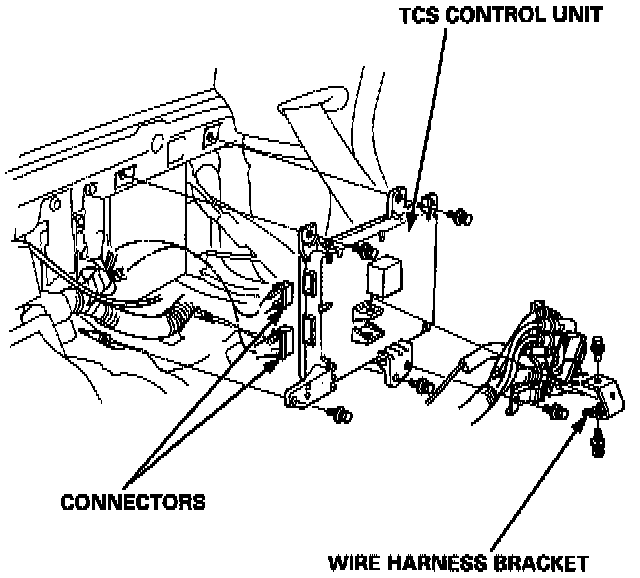 TCS CONTROL UNIT

CONNECTORS

WIRE HARNESS BRACKET