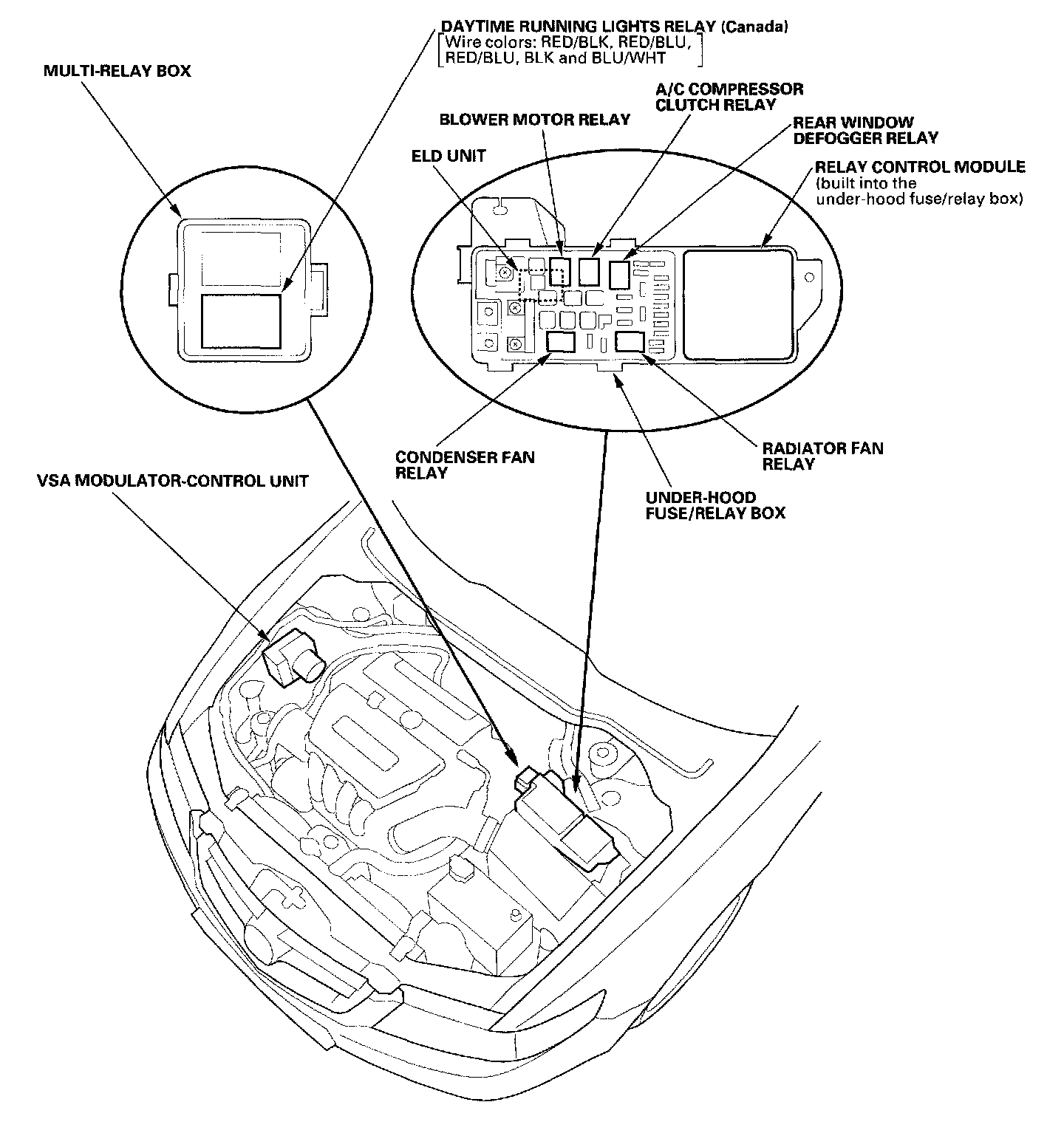 DAYTIME RUNNING LIGHTS RELAY (Canada)
[Wire colors: RED/BLK, RED/BLU, RED/BLU, BLK and BLU/WHT]

MULTI-RELAY BOX

A/C COMPRESSOR CLUTCH RELAY

BLOWER MOTOR RELAY

REAR WINDOW DEFOGGER RELAY

ELD UNIT

RELAY CONTROL MODULE
(built into the under-hood fuse/relay box)

CONDENSER FAN RELAY

RADIATOR FAN RELAY

VSA MODULATOR-CONTROL UNIT

UNDER-HOOD FUSE/RELAY BOX