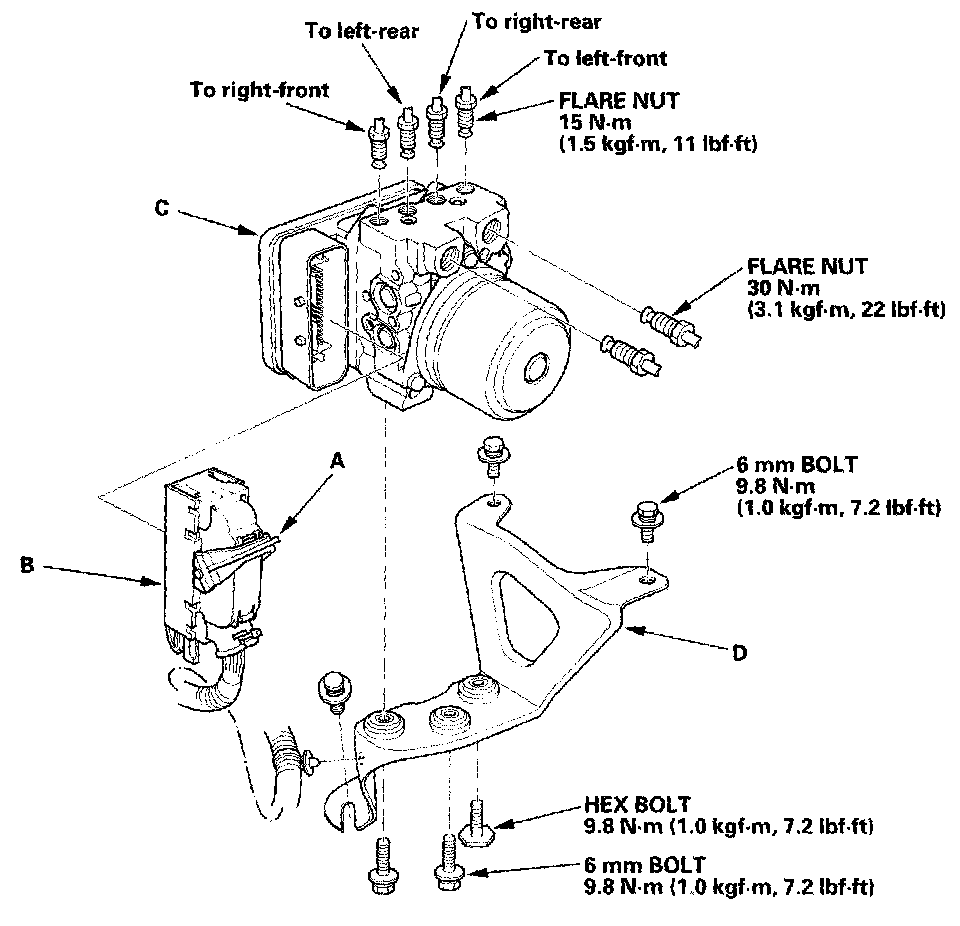 To left-rear
To right-rear
To left-front
To right-front
FLARE NUT
15 N·m
(1.5 kgf·m, 11 lbf·ft)
C
FLARE NUT
30 N·m
(3.1 kgf·m, 22 lbf·ft)
A
6 mm BOLT
9.8 N·m
(1.0 kgf·m, 7.2 lbf·ft)
B
D
HEX BOLT
9.8 N·m (1.0 kgf·m, 7.2 lbf·ft)
6 mm BOLT
9.8 N·m (1.0 kgf·m, 7.2 lbf·ft)