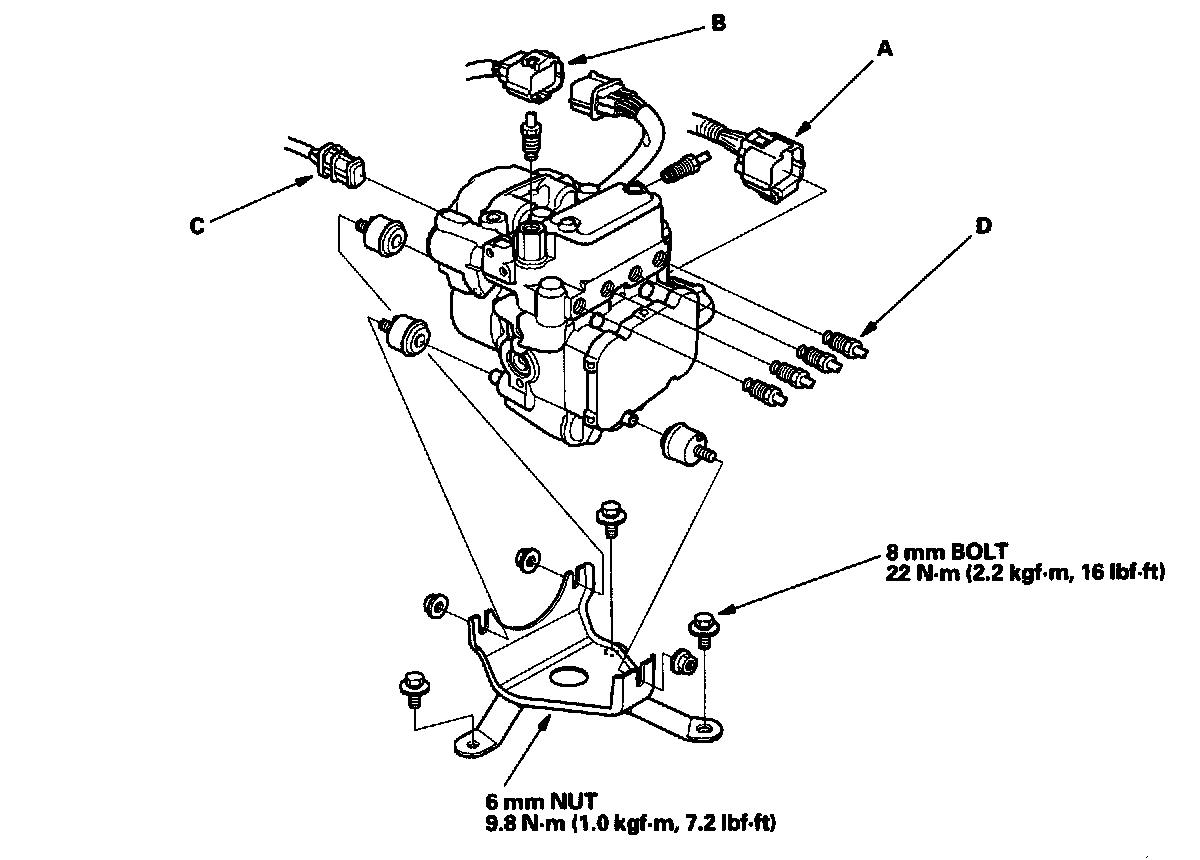 B

A

C

D

8 mm BOLT
22 N·m (2.2 kgf·m, 16 lbf·ft)

6 mm NUT
9.8 N·m (1.0 kgf·m, 7.2 lbf·ft)