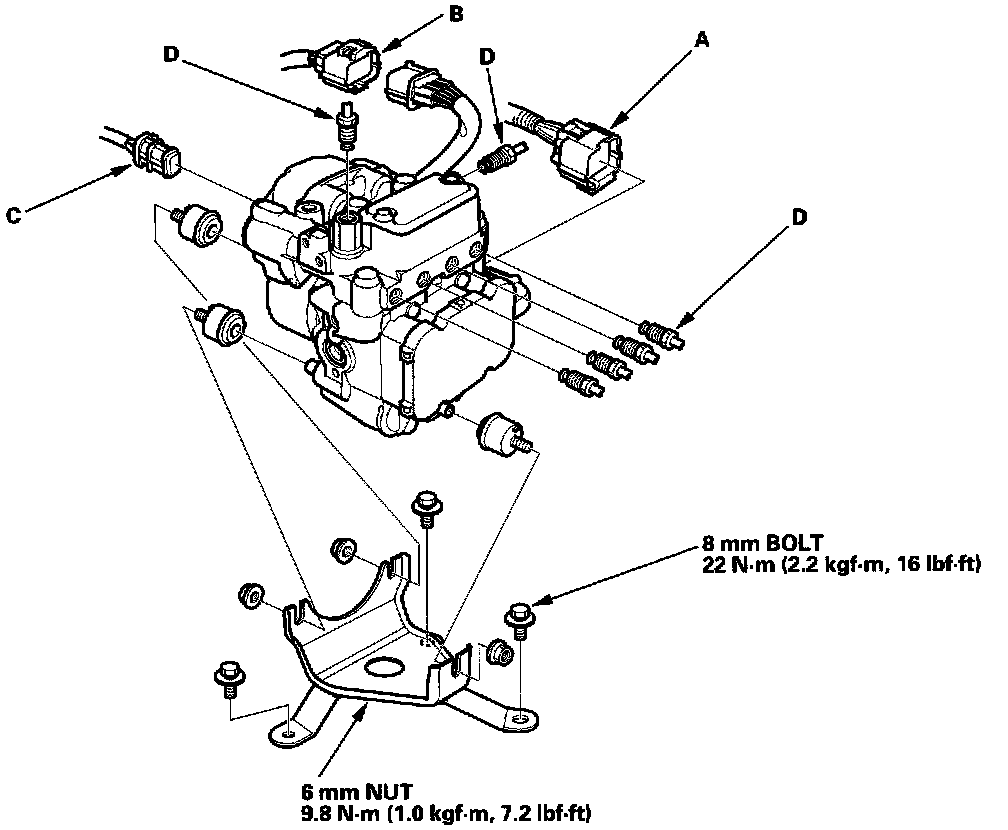 B
D
D
A
C
D

8 mm BOLT
22 N·m (2.2 kgf·m, 16 lbf·ft)

6 mm NUT
9.8 N·m (1.0 kgf·m, 7.2 lbf·ft)