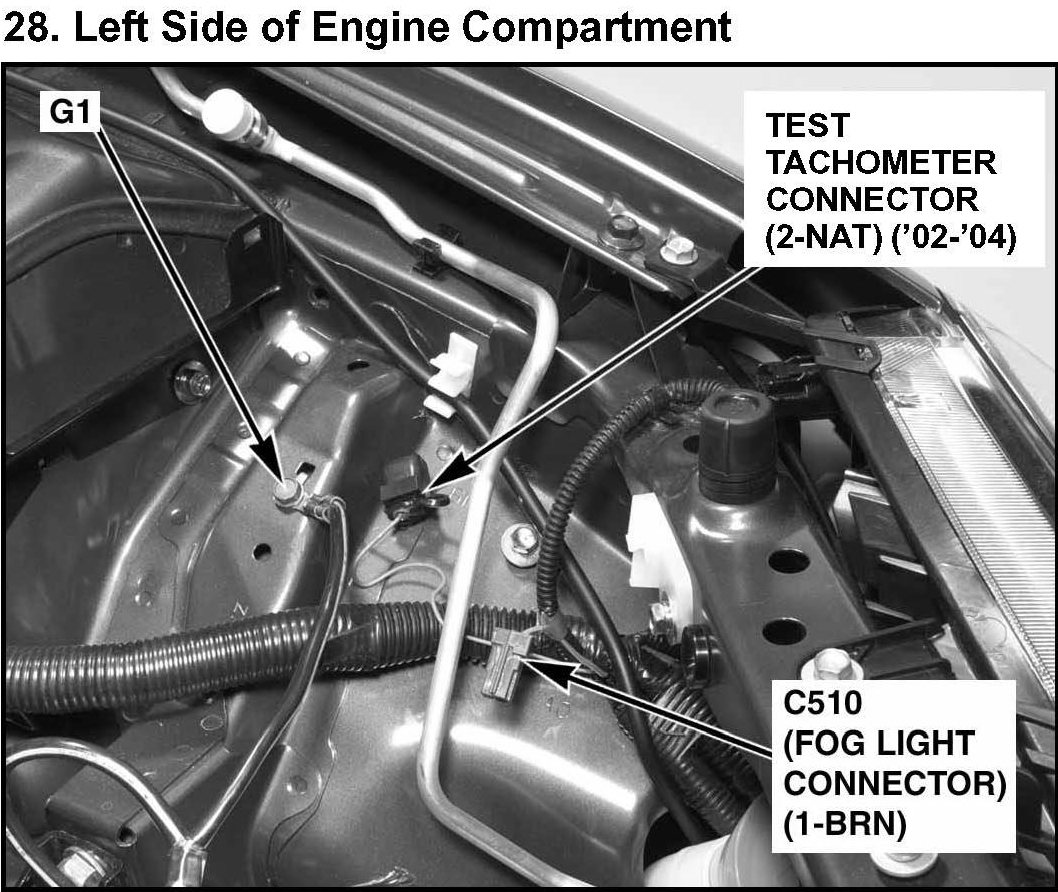 28. Left Side of Engine Compartment

G1

TEST TACHOMETER CONNECTOR (2-NAT) ('02-'04)

C510 (FOG LIGHT CONNECTOR) (1-BRN)