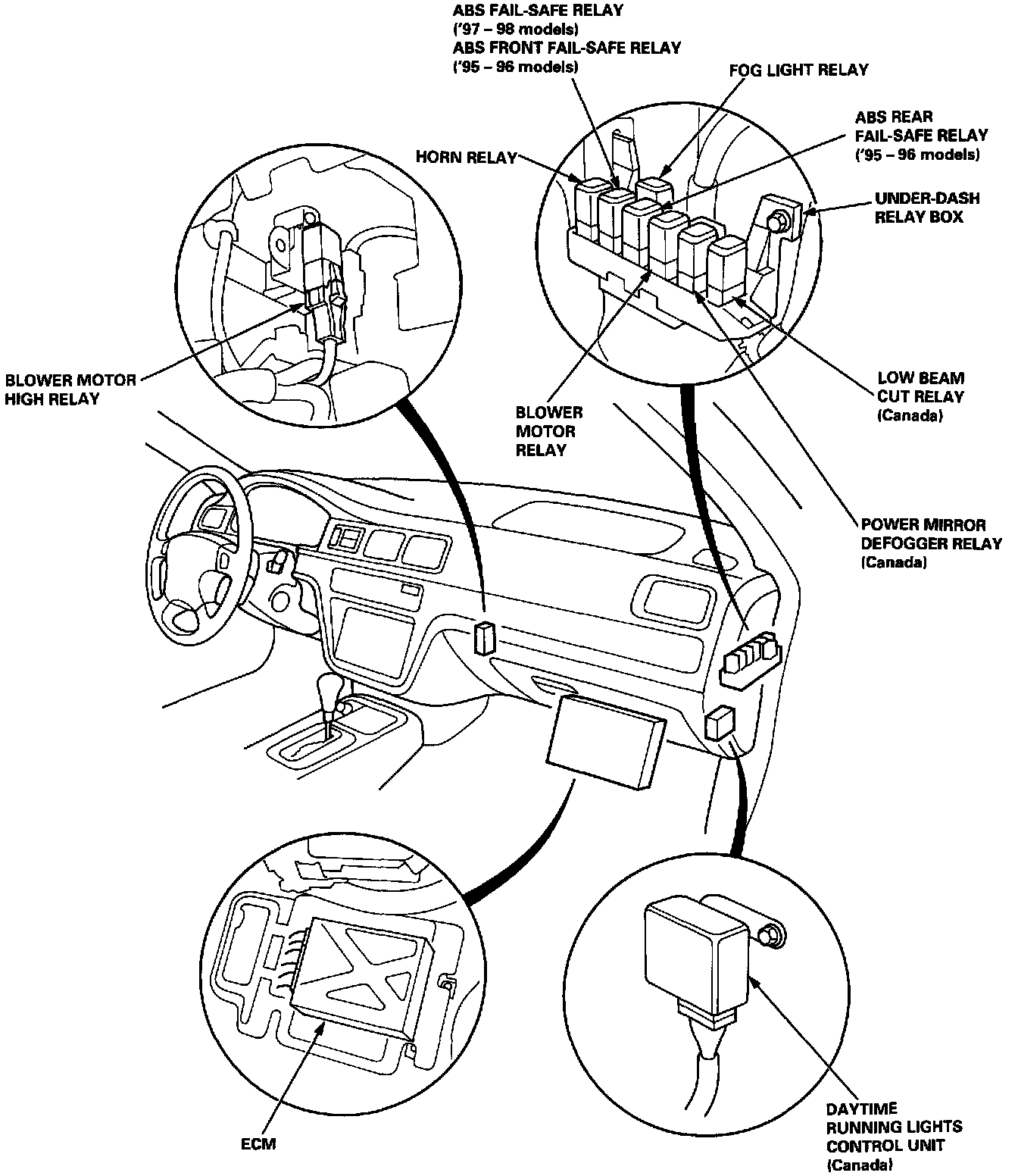 ABS FAIL-SAFE RELAY
('97 – 98 models)
ABS FRONT FAIL-SAFE RELAY
('95 – 96 models)

FOG LIGHT RELAY

ABS REAR
FAIL-SAFE RELAY
('95 – 96 models)

HORN RELAY

UNDER-DASH
RELAY BOX

BLOWER MOTOR
HIGH RELAY

BLOWER
MOTOR
RELAY

LOW BEAM
CUT RELAY
(Canada)

POWER MIRROR
DEFOGGER RELAY
(Canada)

ECM

DAYTIME
RUNNING LIGHTS
CONTROL UNIT
(Canada)