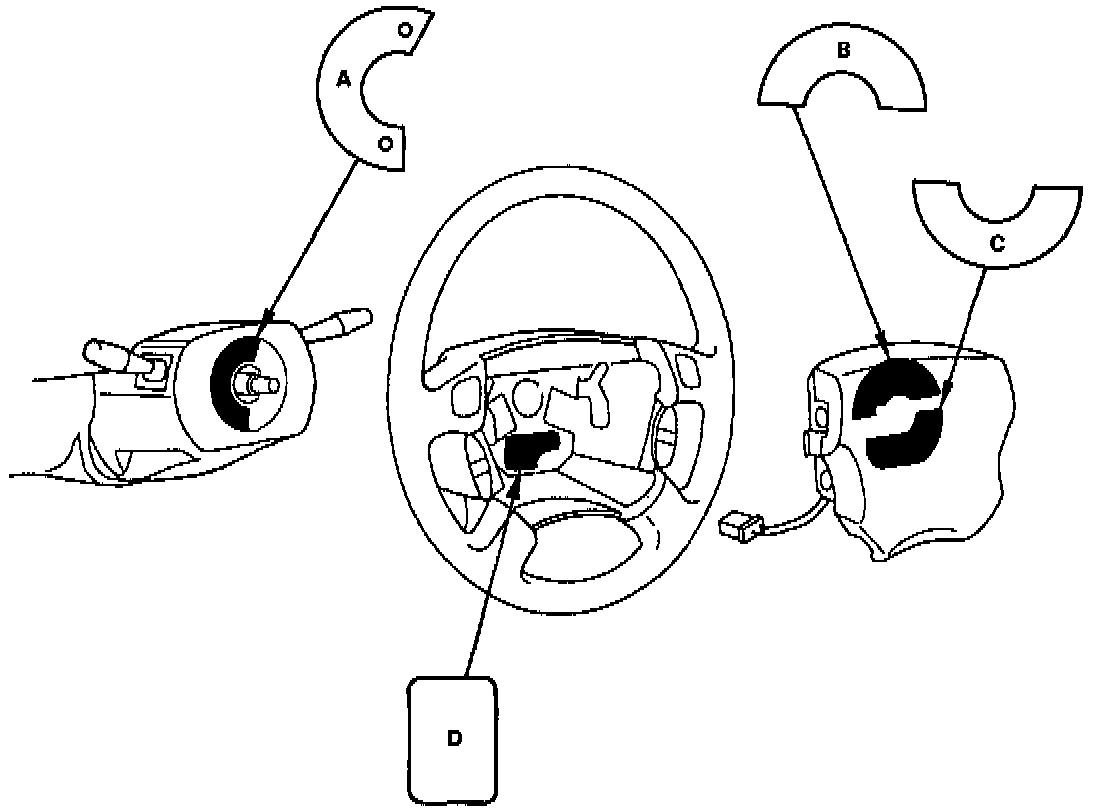 A

B

C

D