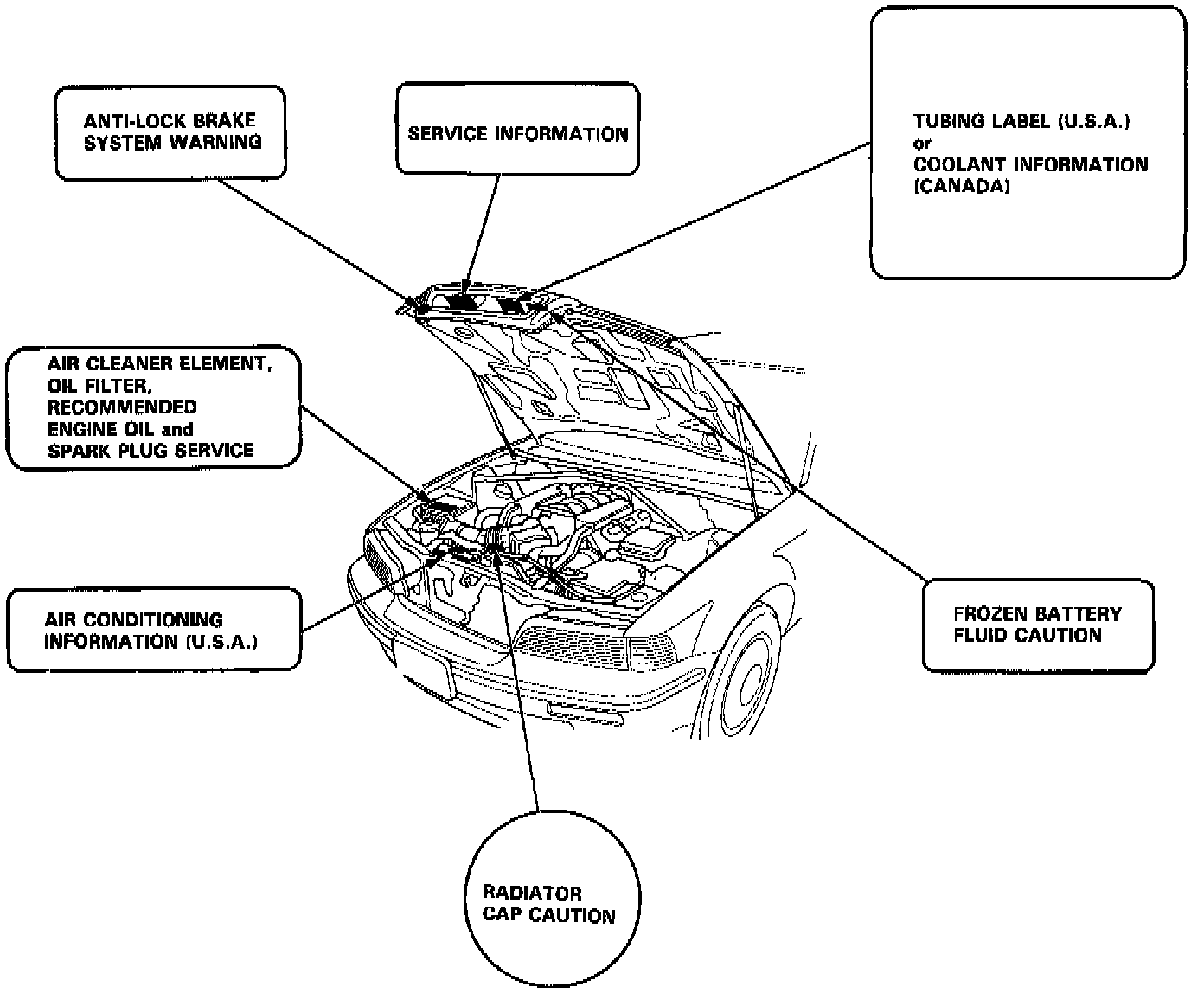 ANTI-LOCK BRAKE SYSTEM WARNING

SERVICE INFORMATION

TUBING LABEL (U.S.A.)
or
COOLANT INFORMATION (CANADA)

AIR CLEANER ELEMENT, OIL FILTER, RECOMMENDED ENGINE OIL and SPARK PLUG SERVICE

AIR CONDITIONING INFORMATION (U.S.A.)

FROZEN BATTERY FLUID CAUTION

RADIATOR CAP CAUTION