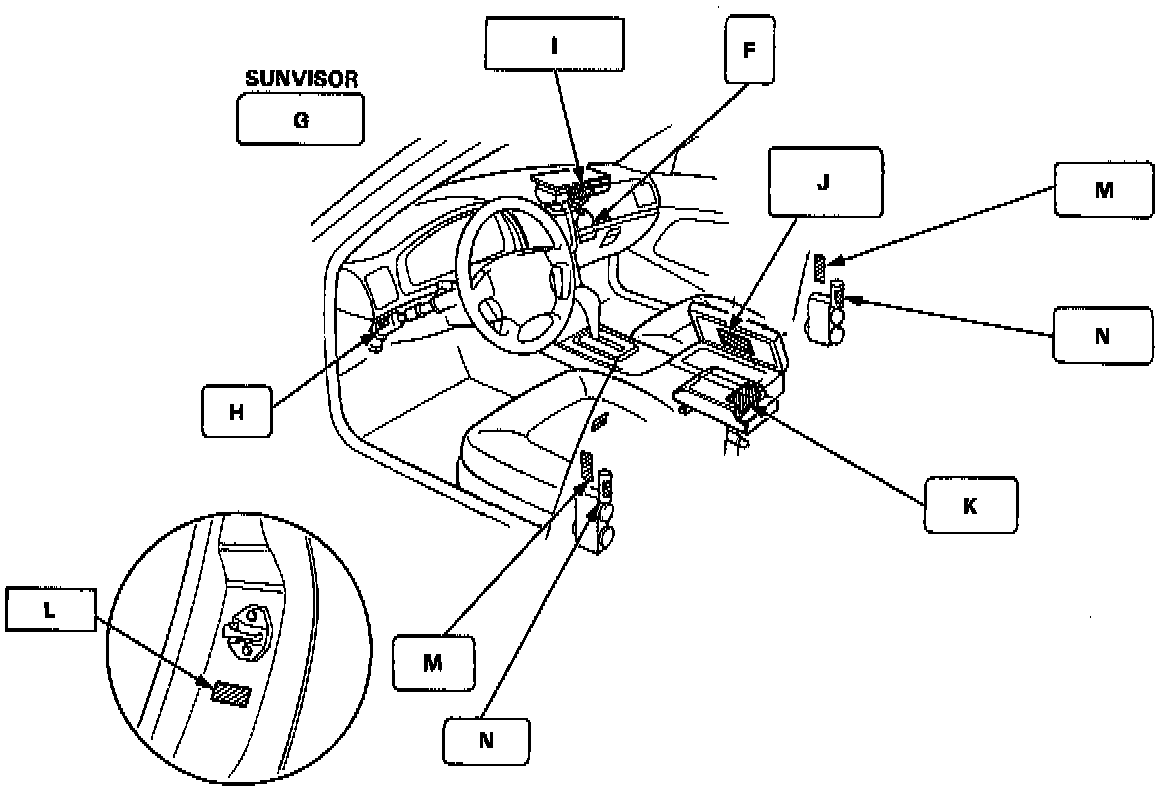 SUNVISOR
G
I
F
J
M
N
H
K
L
M
N