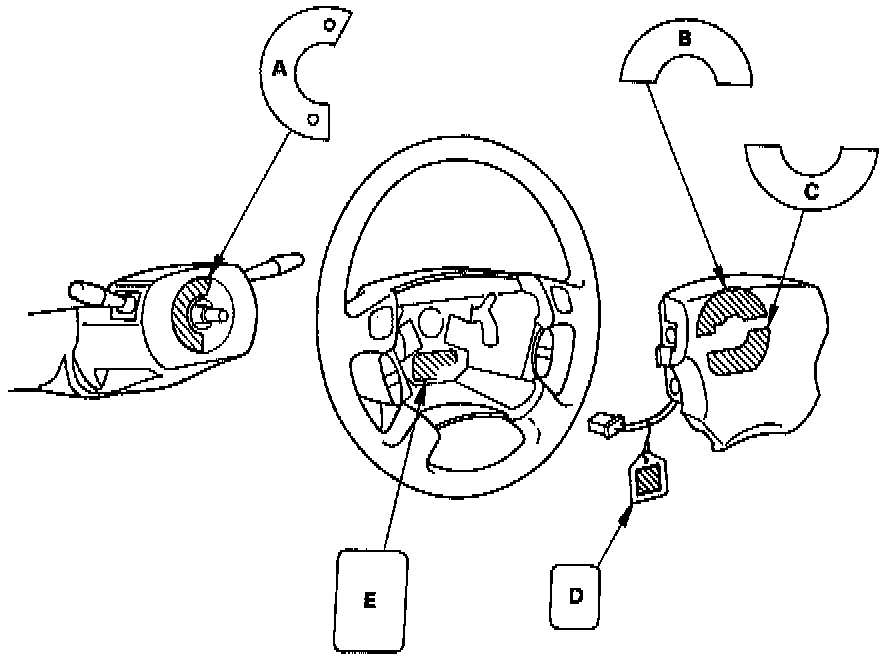 A
B
C
E
D