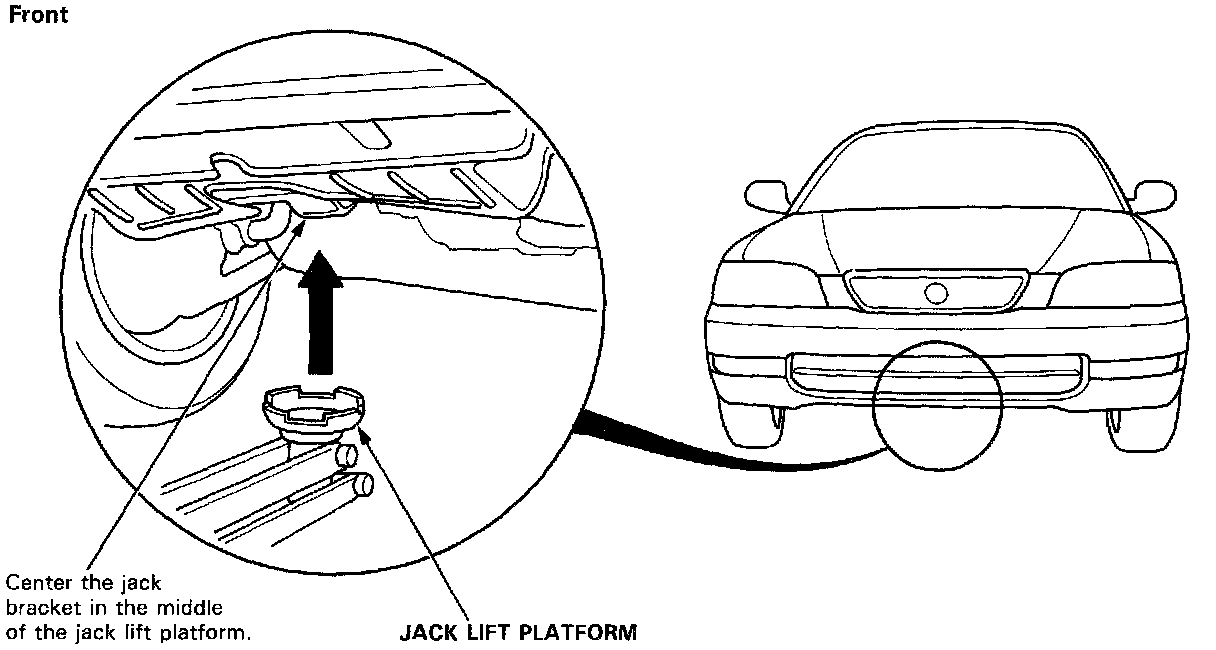 Front

Center the jack bracket in the middle of the jack lift platform.

JACK LIFT PLATFORM