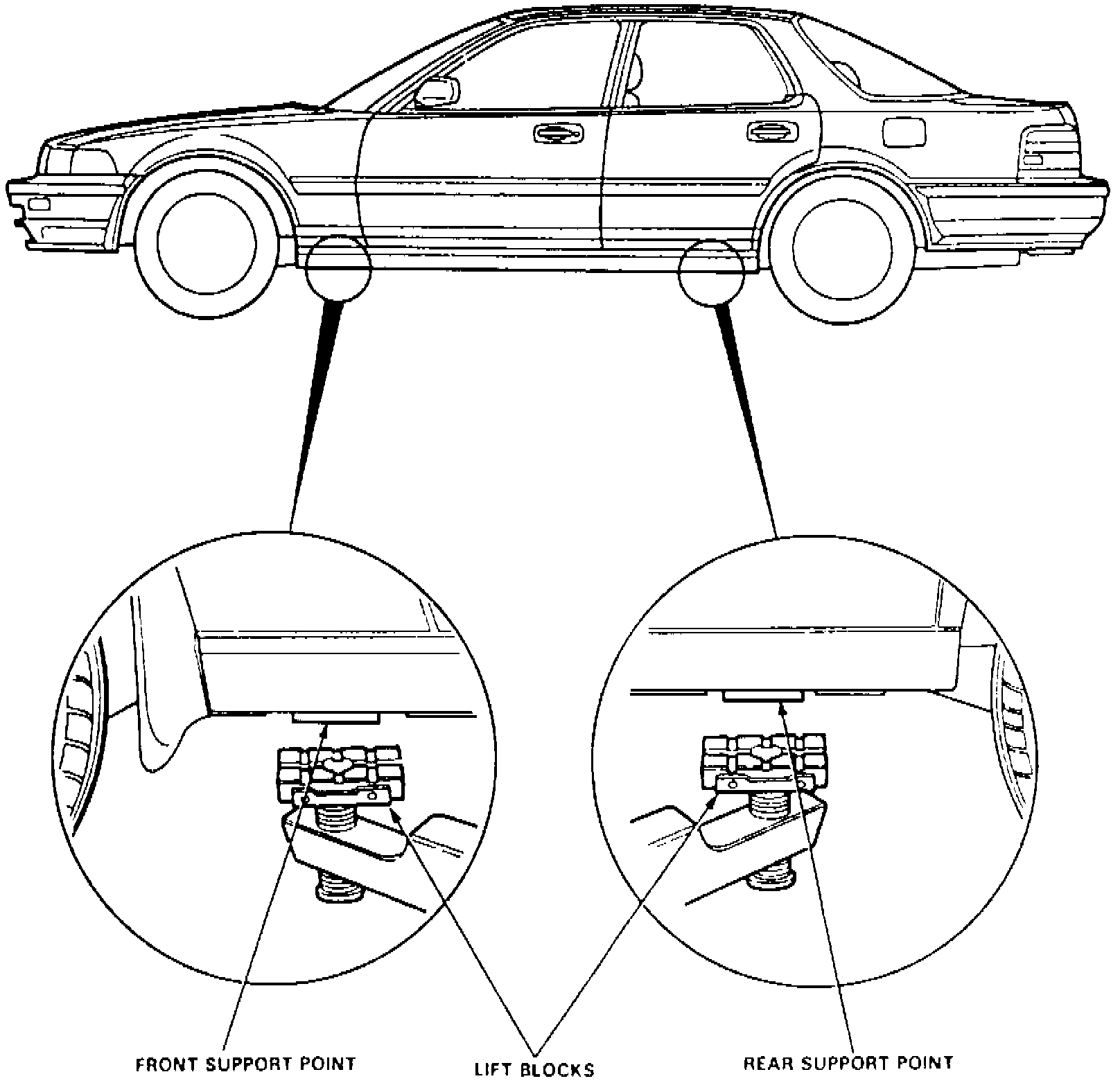 FRONT SUPPORT POINT
LIFT BLOCKS
REAR SUPPORT POINT