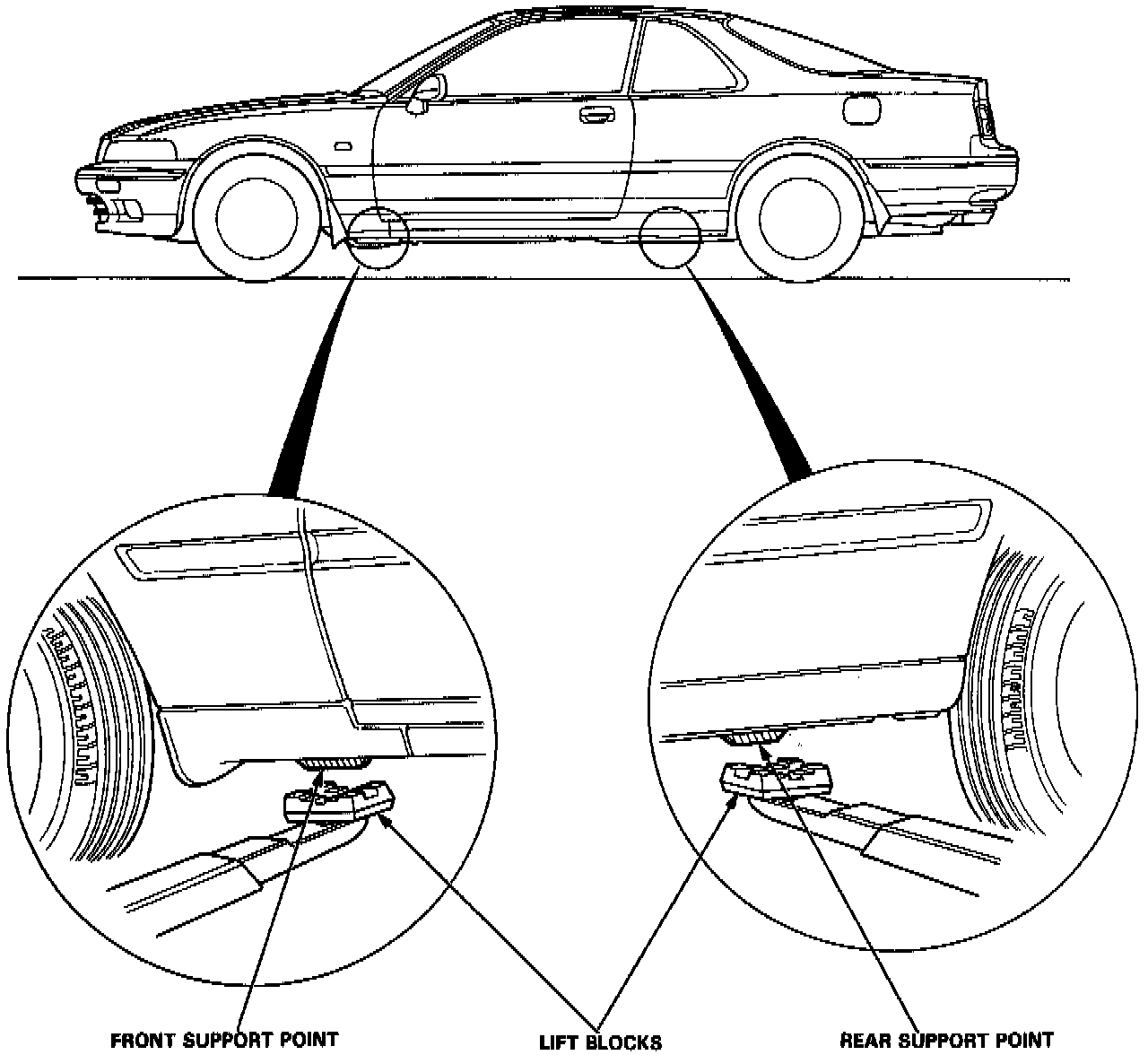 FRONT SUPPORT POINT
LIFT BLOCKS
REAR SUPPORT POINT