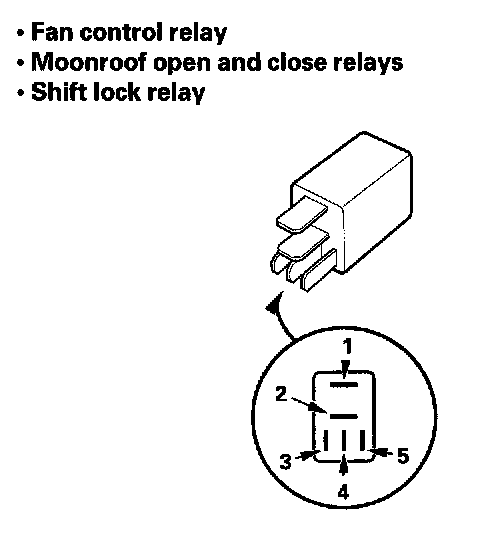 • Fan control relay
• Moonroof open and close relays
• Shift lock relay

1
2
3
4
5