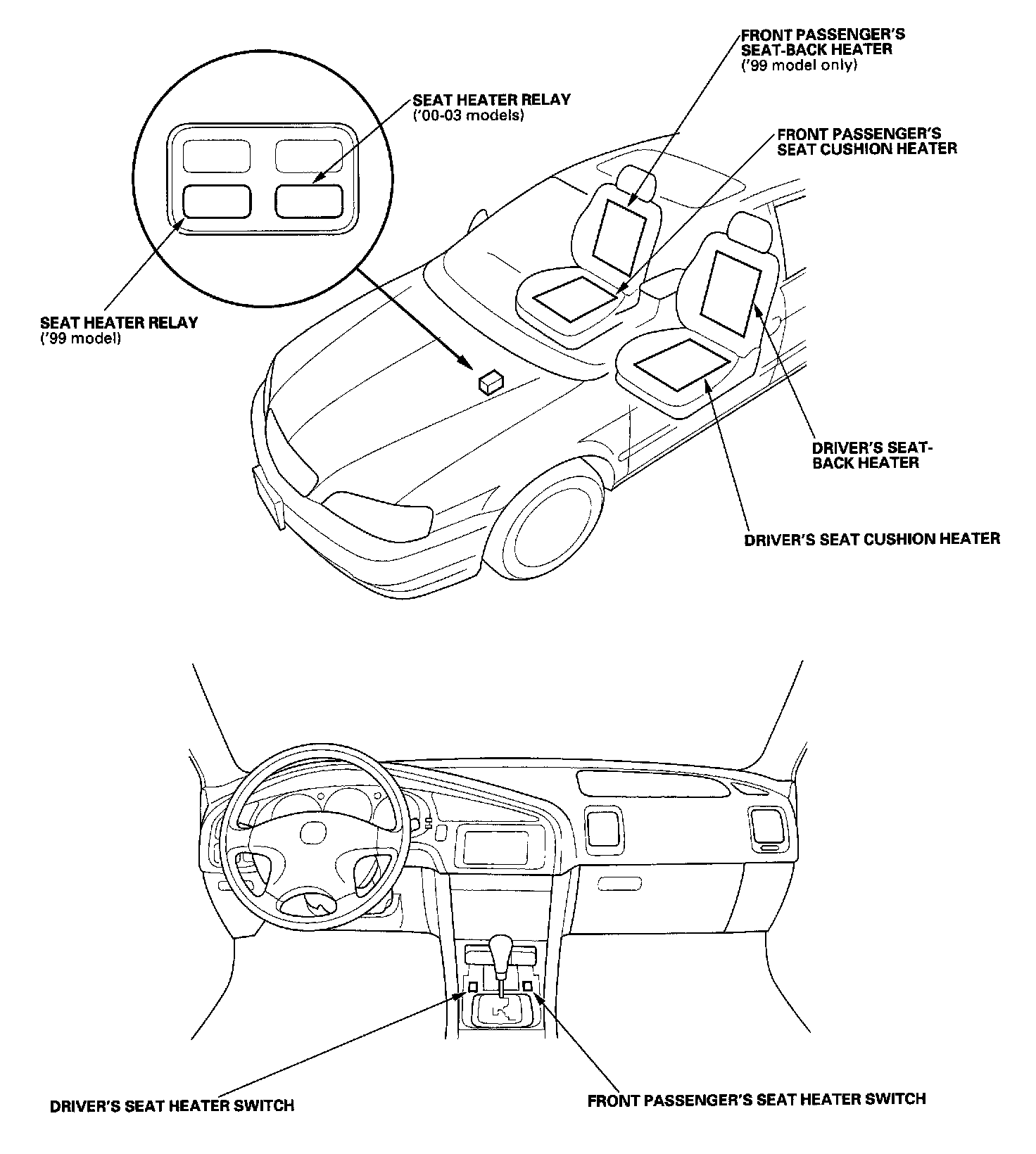 FRONT PASSENGER'S SEAT-BACK HEATER ('99 model only)

SEAT HEATER RELAY ('00-03 models)

FRONT PASSENGER'S SEAT CUSHION HEATER

SEAT HEATER RELAY ('99 model)

DRIVER'S SEAT-BACK HEATER

DRIVER'S SEAT CUSHION HEATER

DRIVER'S SEAT HEATER SWITCH

FRONT PASSENGER'S SEAT HEATER SWITCH