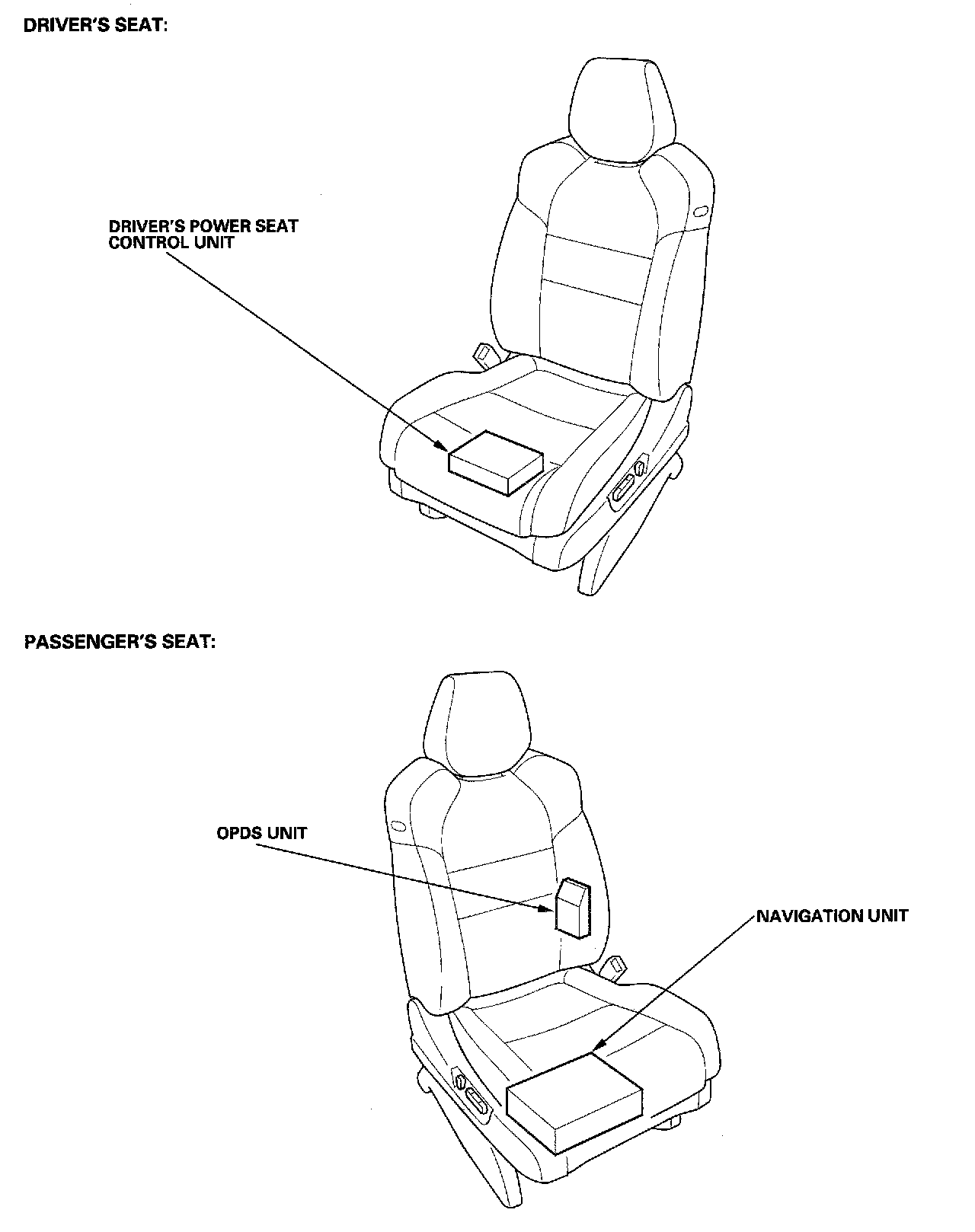 DRIVER'S SEAT:

DRIVER'S POWER SEAT CONTROL UNIT

PASSENGER'S SEAT:

OPDS UNIT

NAVIGATION UNIT