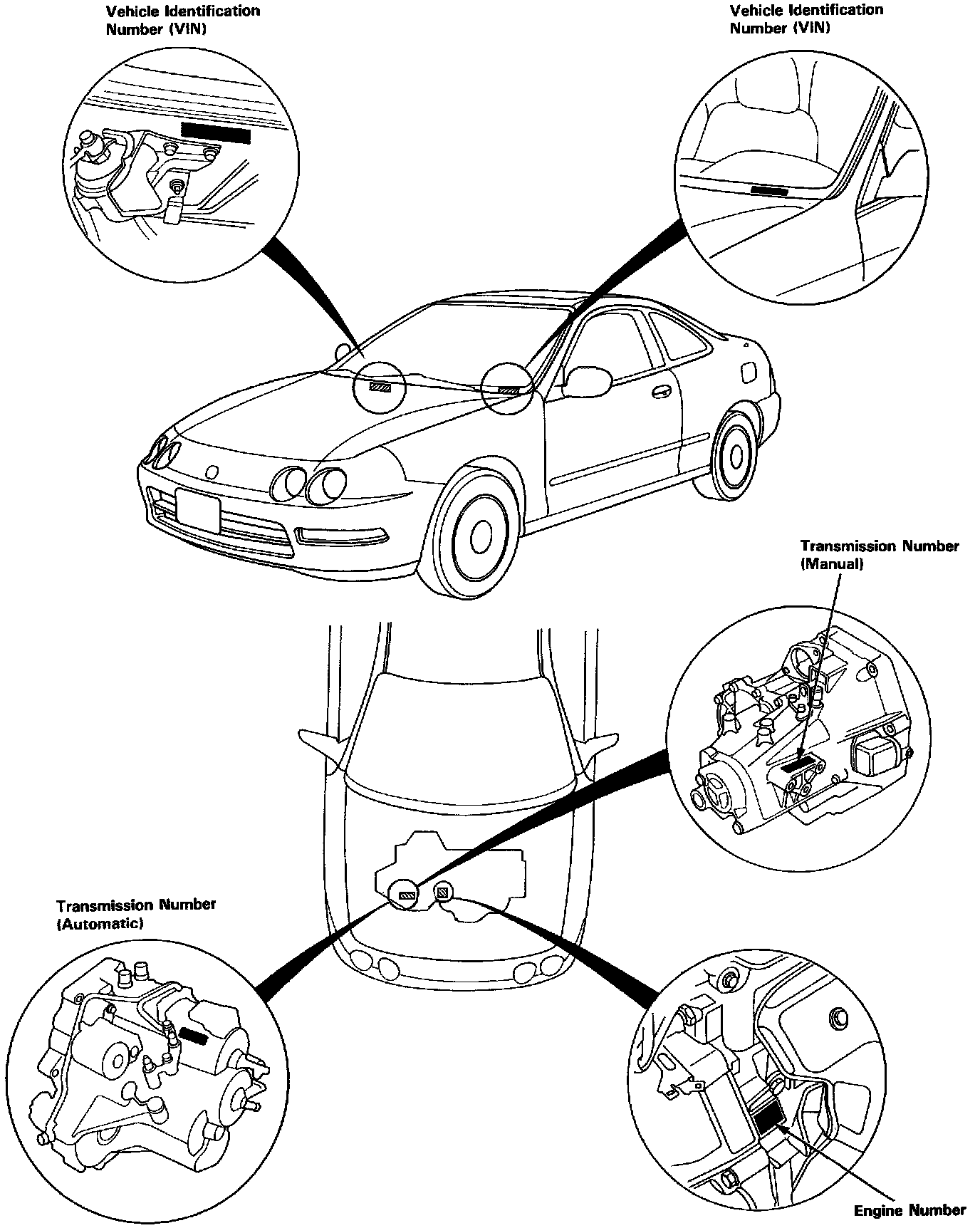 Vehicle Identification Number (VIN)

Vehicle Identification Number (VIN)

Transmission Number (Manual)

Transmission Number (Automatic)

Engine Number