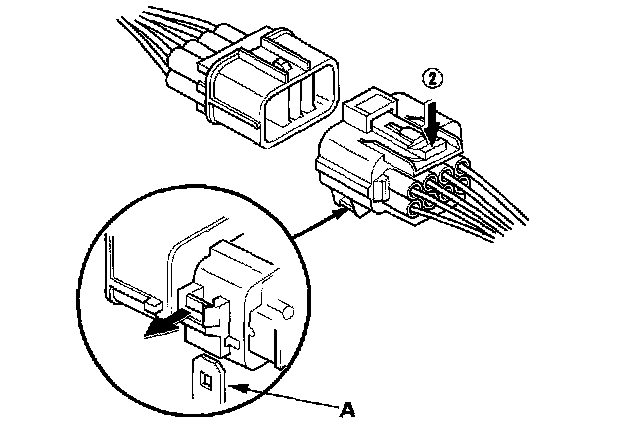 2

A