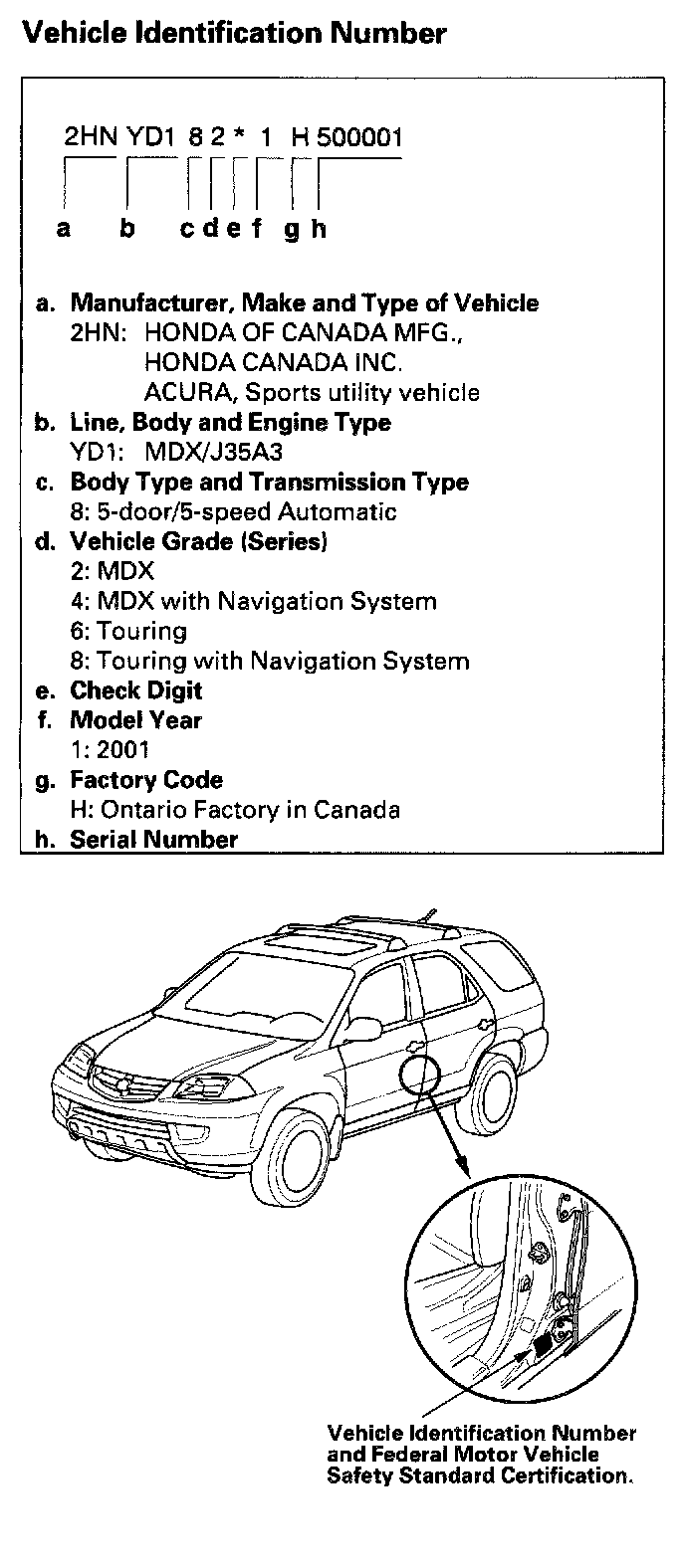 Vehicle Identification Number

2HN YD1 8 2 * 1 H 500001

a b c d e f g h

a. Manufacturer, Make and Type of Vehicle
2HN: HONDA OF CANADA MFG., HONDA CANADA INC. ACURA, Sports utility vehicle
b. Line, Body and Engine Type
YD1: MDX/J35A3
c. Body Type and Transmission Type
8: 5-door/5-speed Automatic
d. Vehicle Grade (Series)
2: MDX
4: MDX with Navigation System
6: Touring
8: Touring with Navigation System
e. Check Digit
f. Model Year
1: 2001
g. Factory Code
H: Ontario Factory in Canada
h. Serial Number

Vehicle Identification Number and Federal Motor Vehicle Safety Standard Certification.