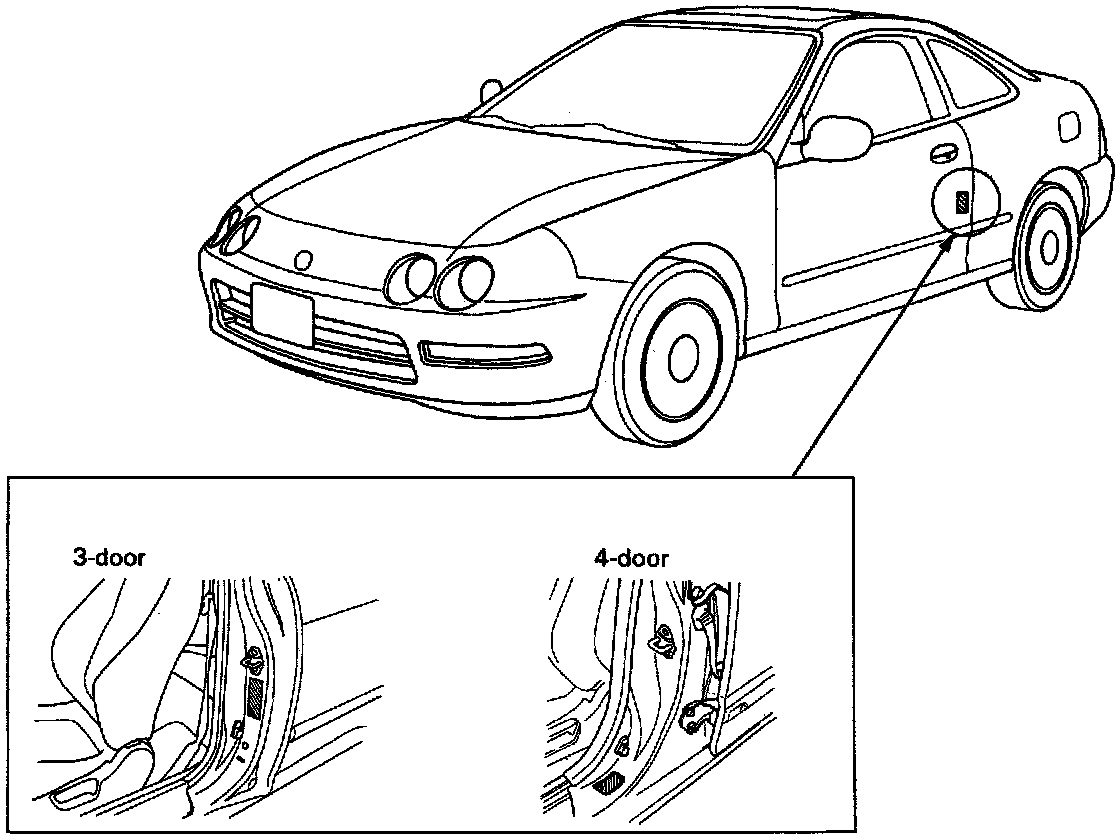 3-door

4-door