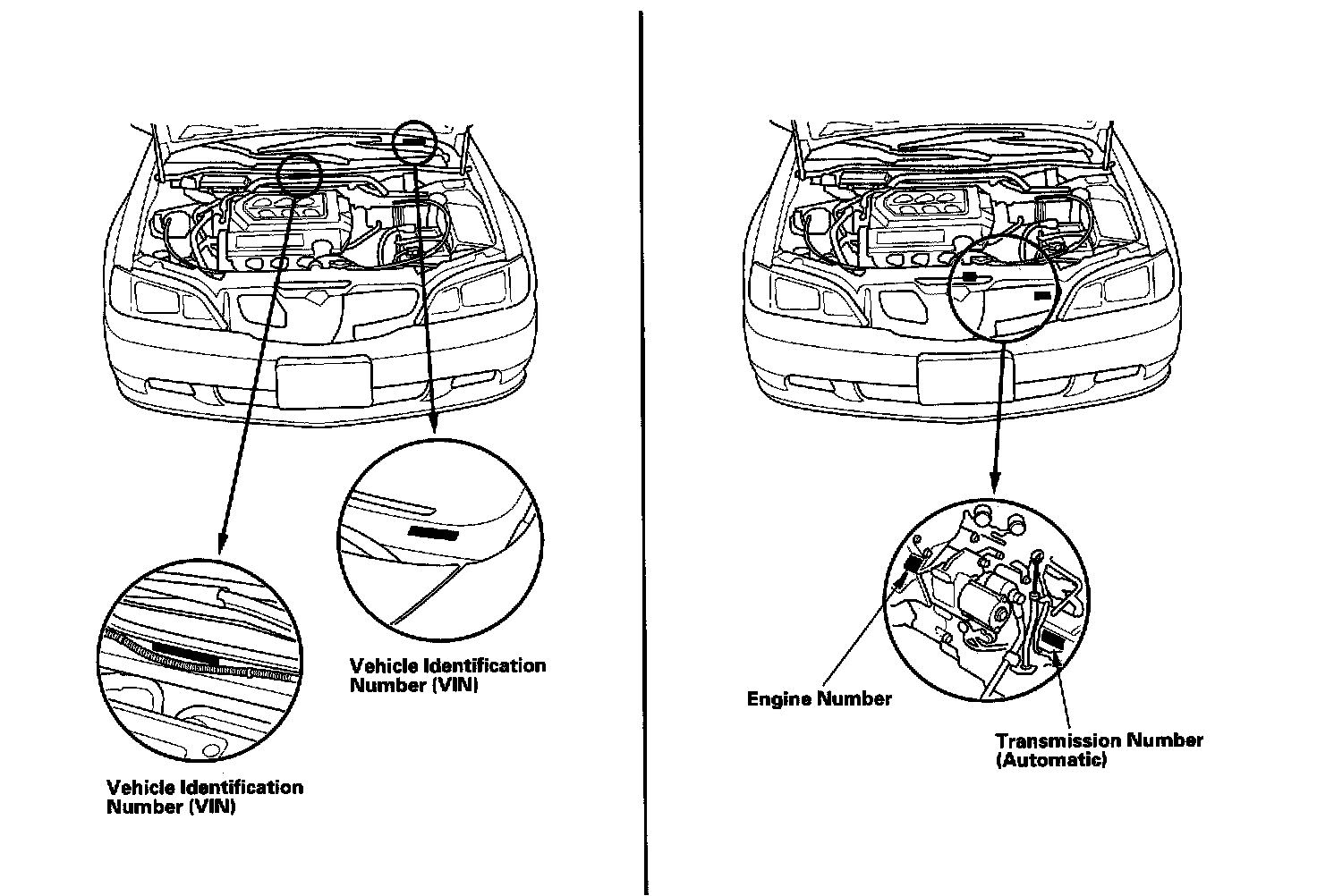 Vehicle Identification Number (VIN)

Vehicle Identification Number (VIN)

Engine Number

Transmission Number (Automatic)