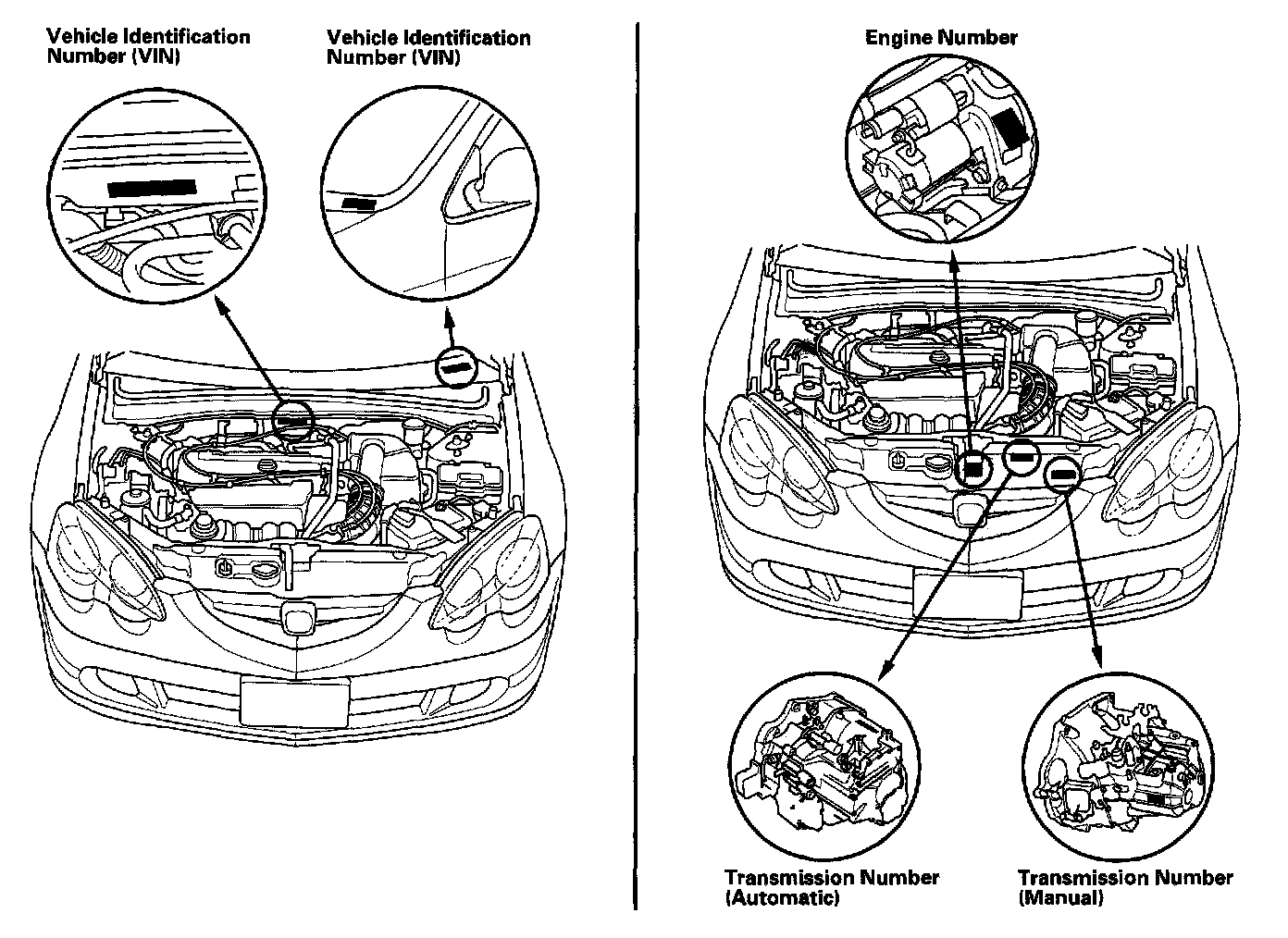 Vehicle Identification Number (VIN)

Vehicle Identification Number (VIN)

Engine Number

Transmission Number (Automatic)

Transmission Number (Manual)