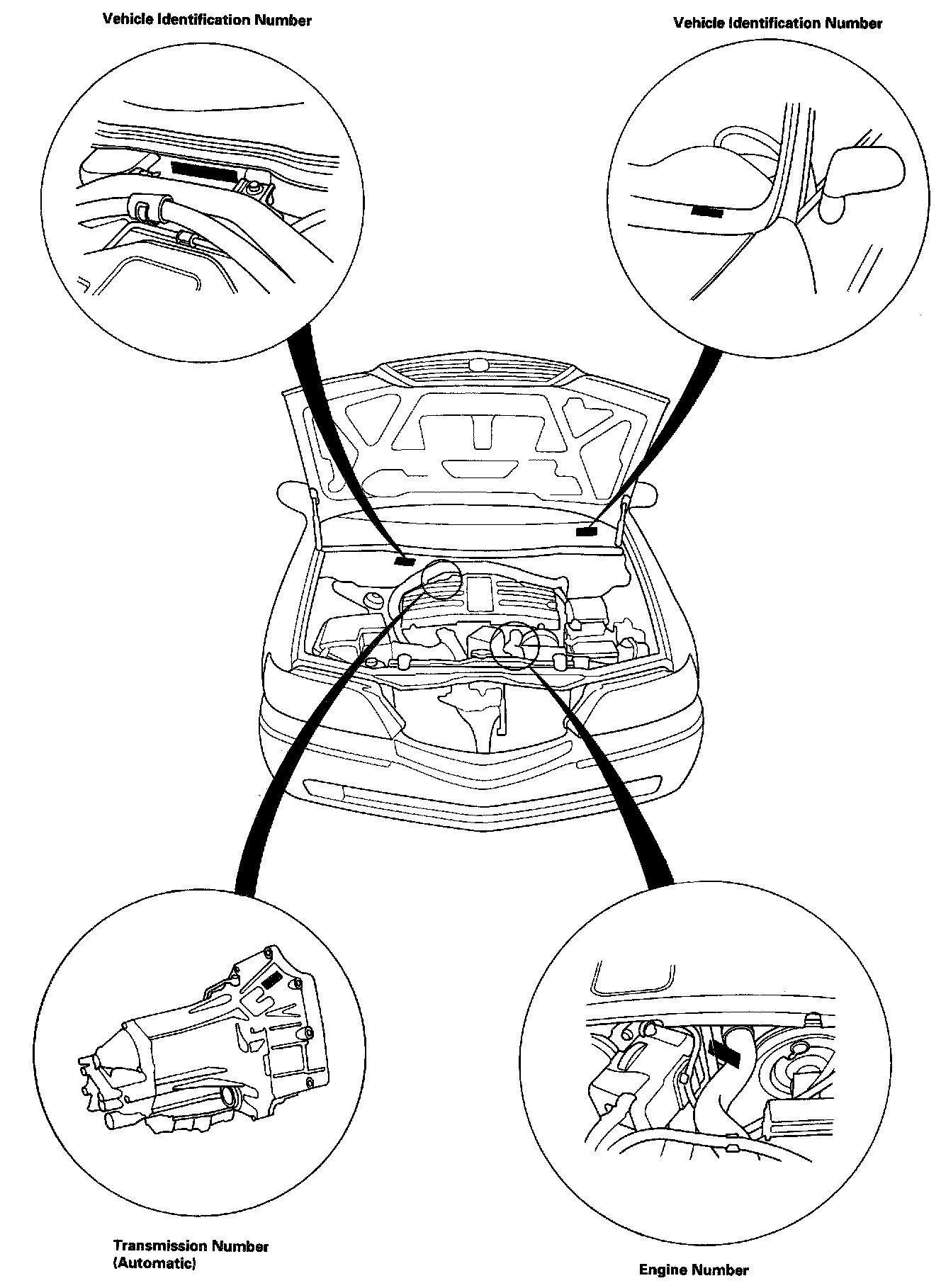 Vehicle Identification Number

Vehicle Identification Number

Transmission Number
(Automatic)

Engine Number