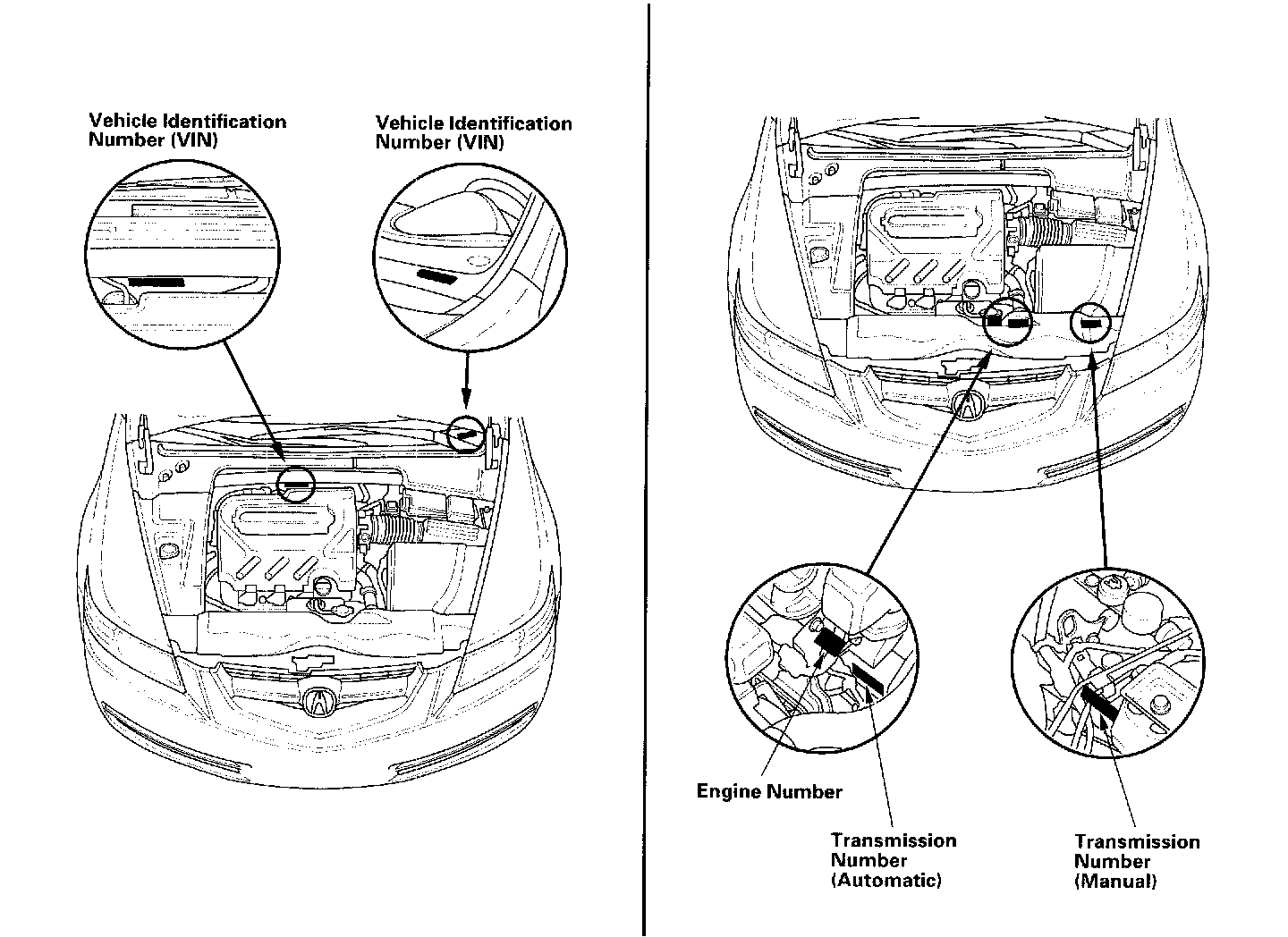 Vehicle Identification Number (VIN)

Vehicle Identification Number (VIN)

Engine Number

Transmission Number (Automatic)

Transmission Number (Manual)