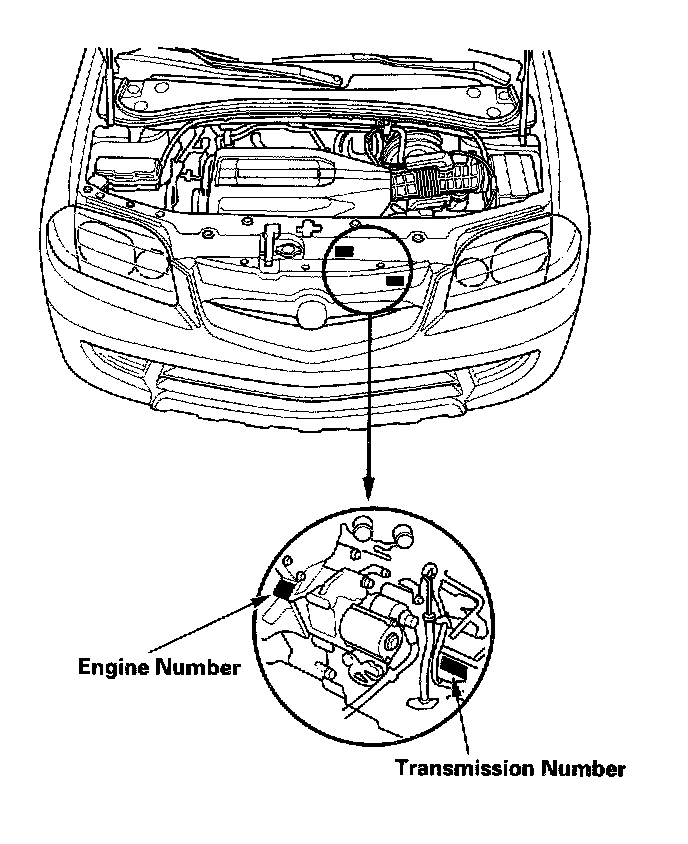 Engine Number

Transmission Number