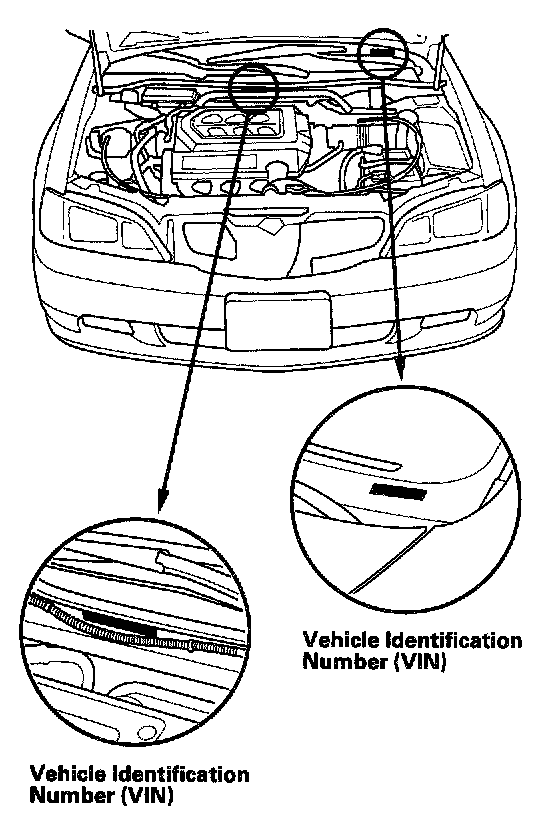 Vehicle Identification Number (VIN)

Vehicle Identification Number (VIN)