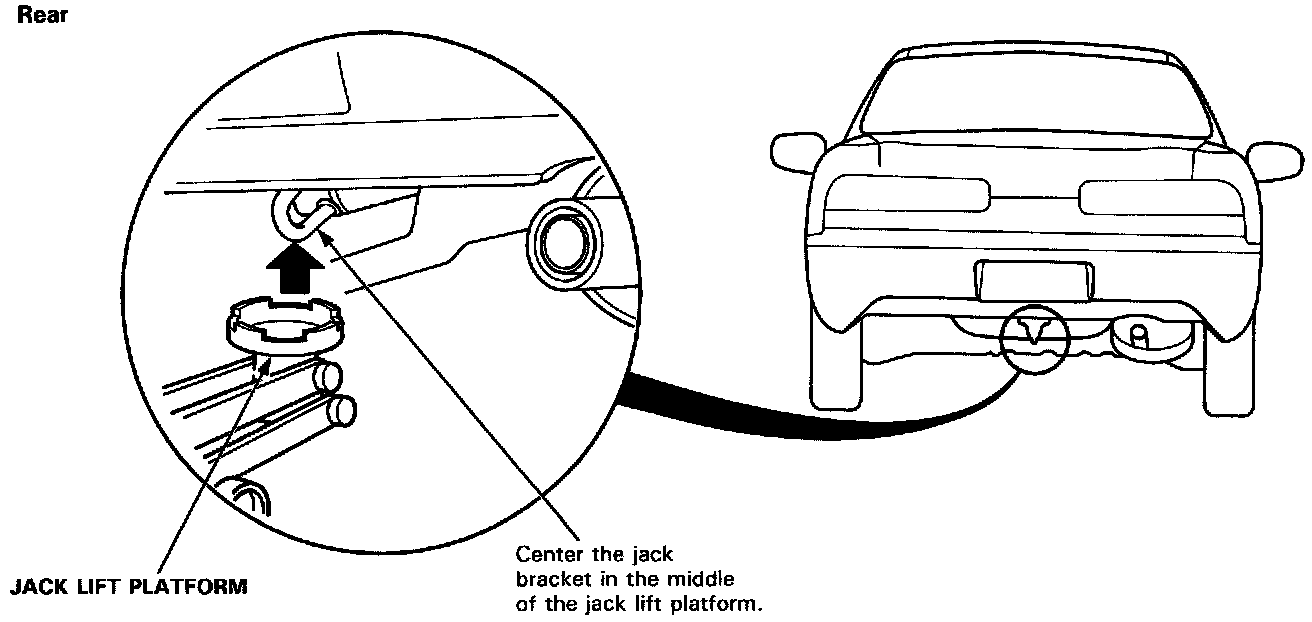 Rear

JACK LIFT PLATFORM

Center the jack bracket in the middle of the jack lift platform.