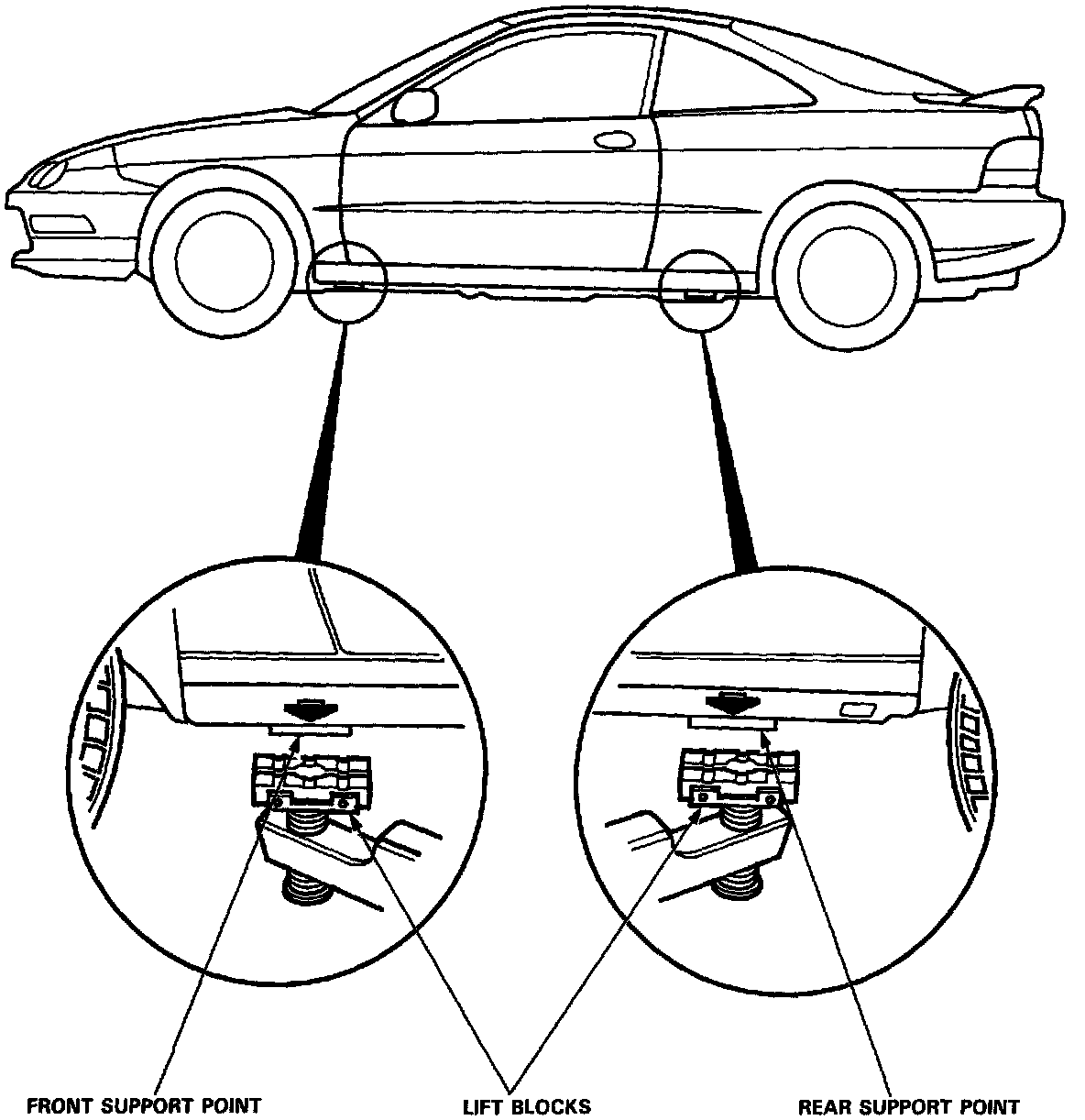 FRONT SUPPORT POINT

LIFT BLOCKS

REAR SUPPORT POINT