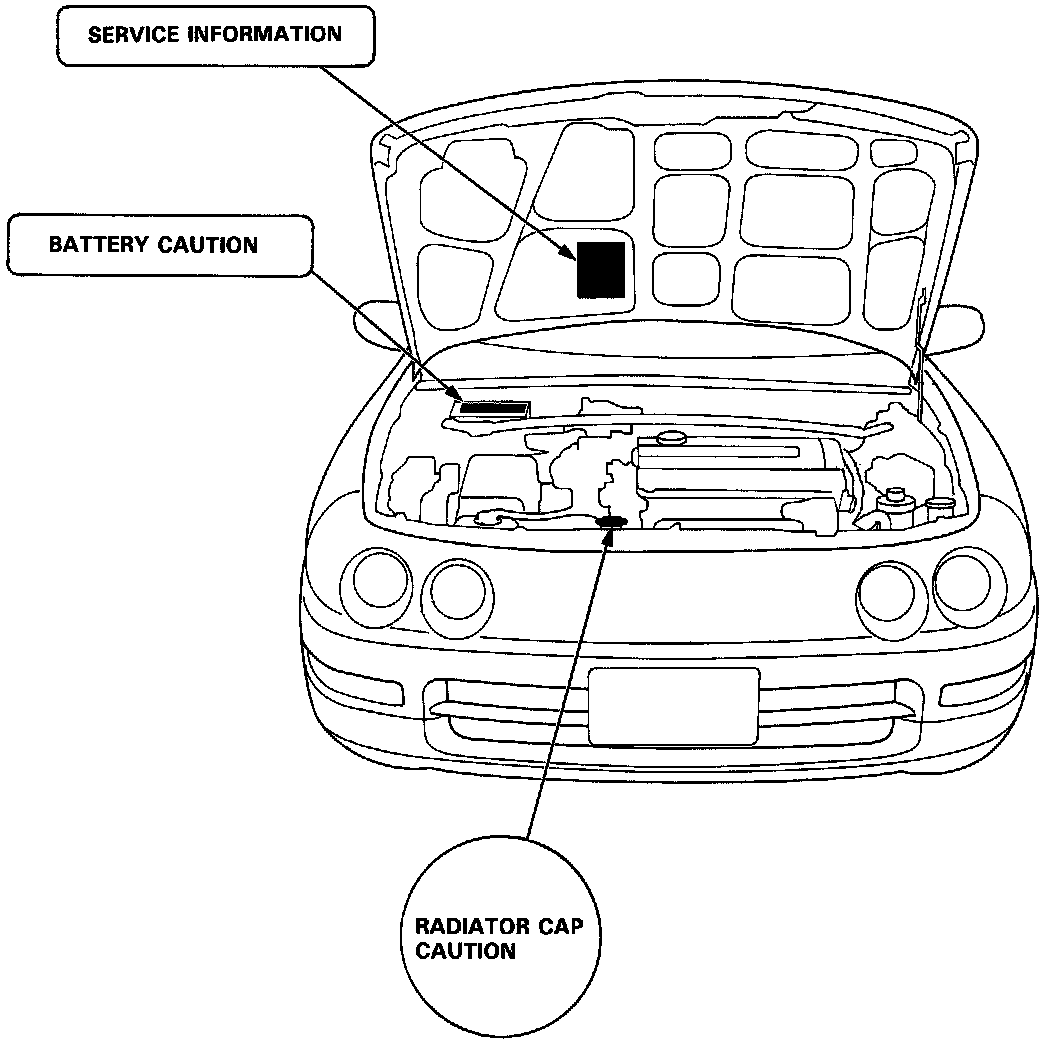 SERVICE INFORMATION

BATTERY CAUTION

RADIATOR CAP CAUTION