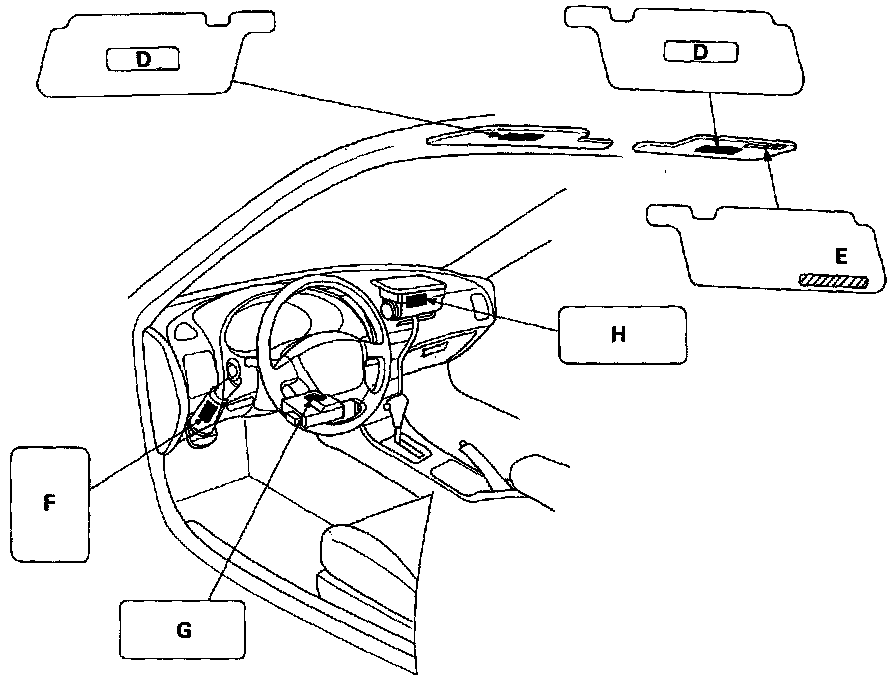 D

D

E

H

F

G