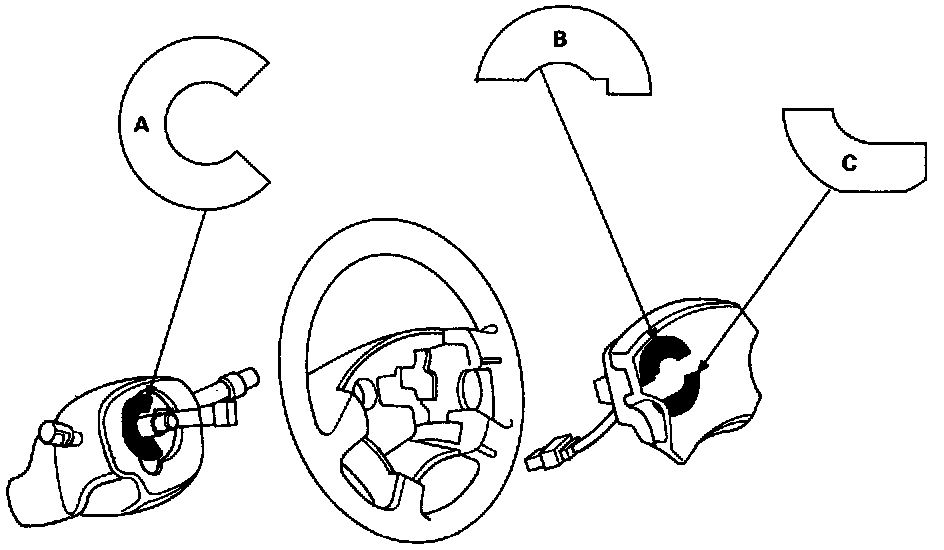 A

B

C