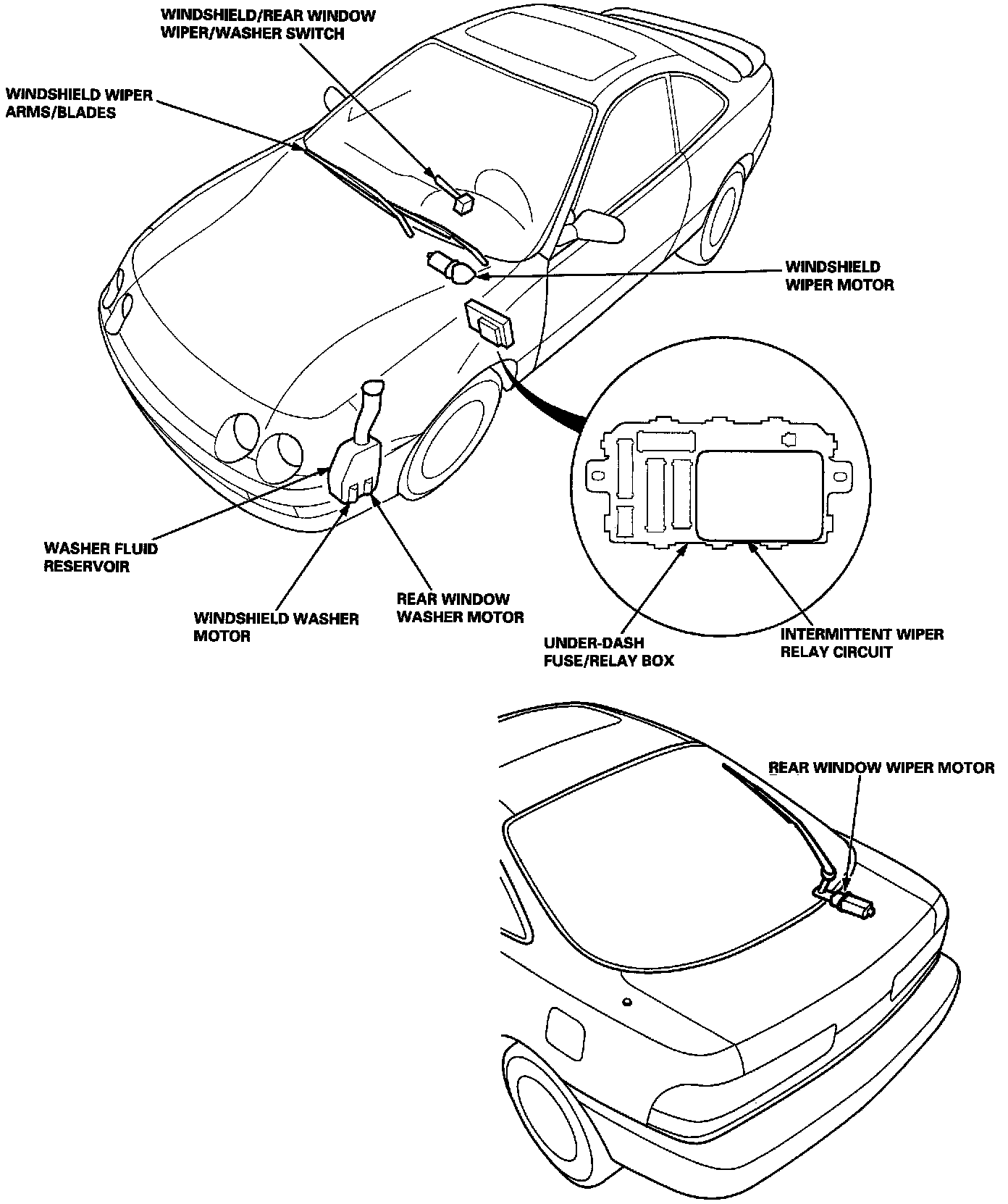 WINDSHIELD/REAR WINDOW
WIPER/WASHER SWITCH

WINDSHIELD WIPER
ARMS/BLADES

WINDSHIELD
WIPER MOTOR

WASHER FLUID
RESERVOIR

WINDSHIELD WASHER
MOTOR

REAR WINDOW
WASHER MOTOR

UNDER-DASH
FUSE/RELAY BOX

INTERMITTENT WIPER
RELAY CIRCUIT

REAR WINDOW WIPER MOTOR