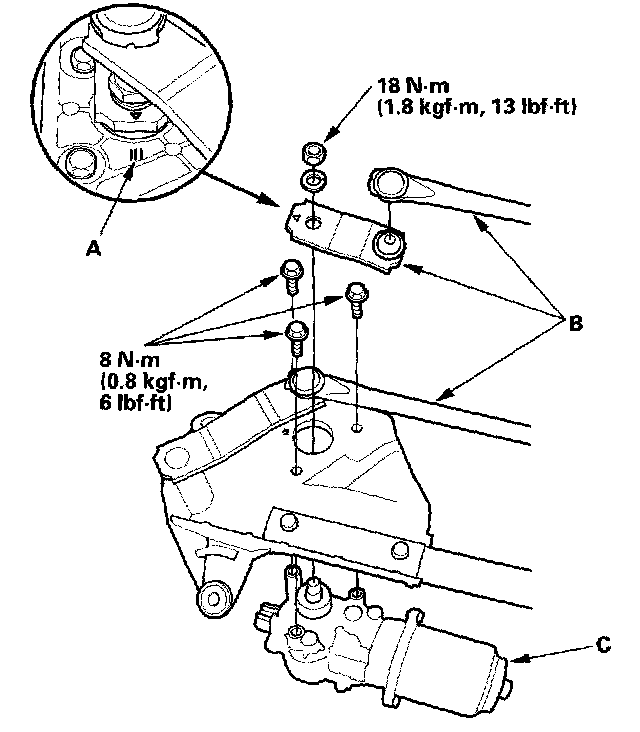 18 N·m
(1.8 kgf·m, 13 lbf·ft)

A

B

8 N·m
(0.8 kgf·m,
6 lbf·ft)

C