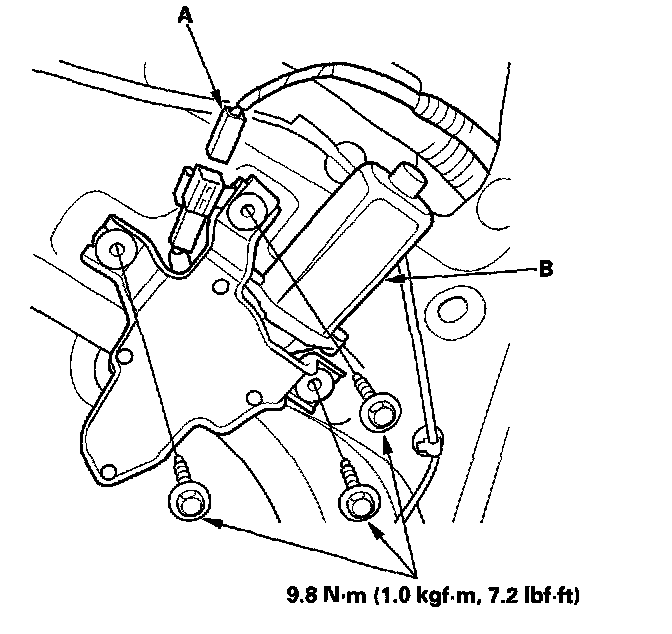 A

B

9.8 N·m (1.0 kgf·m, 7.2 lbf·ft)