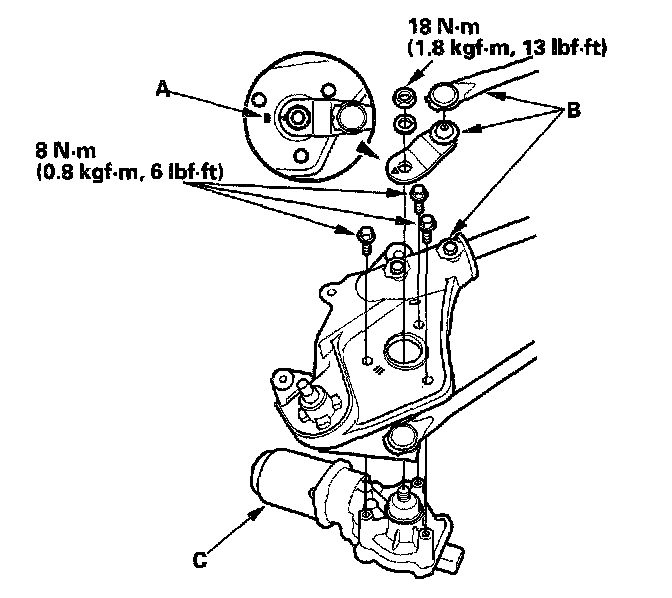 18 N·m
(1.8 kgf·m, 13 lbf·ft)

A

B

8 N·m
(0.8 kgf·m, 6 lbf·ft)

C