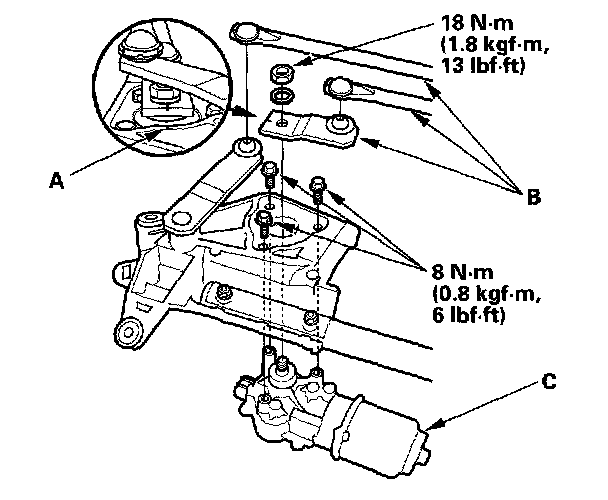 18 N·m
(1.8 kgf·m,
13 lbf·ft)

A

B

8 N·m
(0.8 kgf·m,
6 lbf·ft)

C