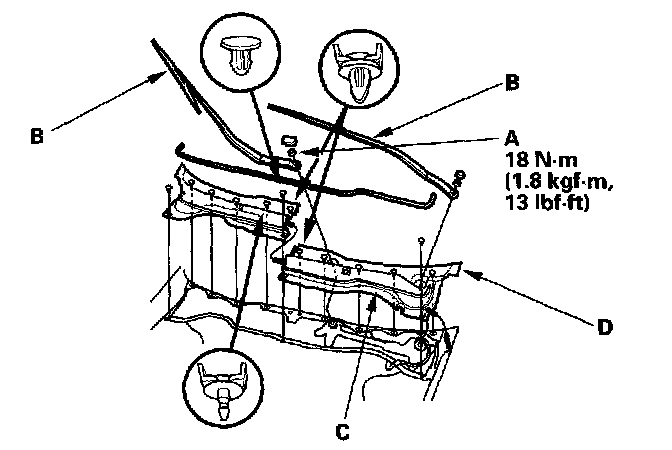 B

B

A
18 N·m
(1.8 kgf·m,
13 lbf·ft)

D

C