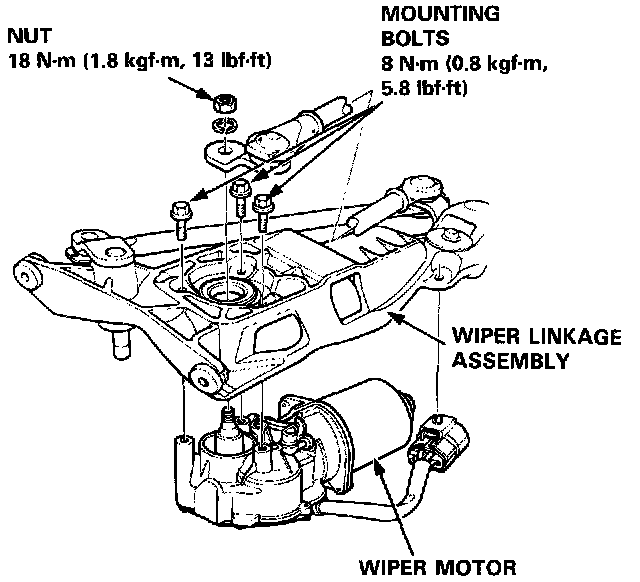 NUT
18 N·m (1.8 kgf·m, 13 lbf·ft)

MOUNTING
BOLTS
8 N·m (0.8 kgf·m,
5.8 lbf·ft)

WIPER LINKAGE
ASSEMBLY

WIPER MOTOR