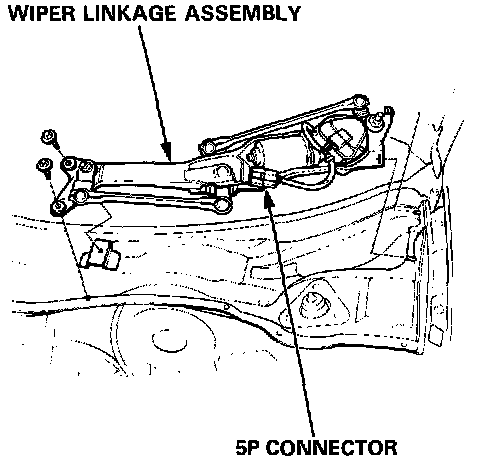 WIPER LINKAGE ASSEMBLY

5P CONNECTOR