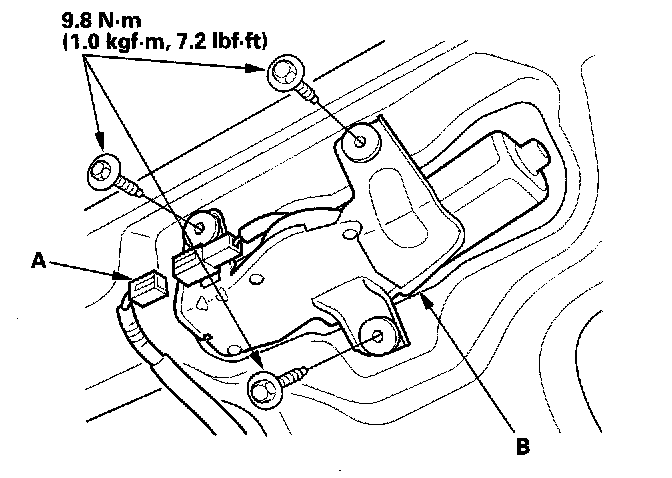 9.8 N·m
(1.0 kgf·m, 7.2 lbf·ft)

A

B