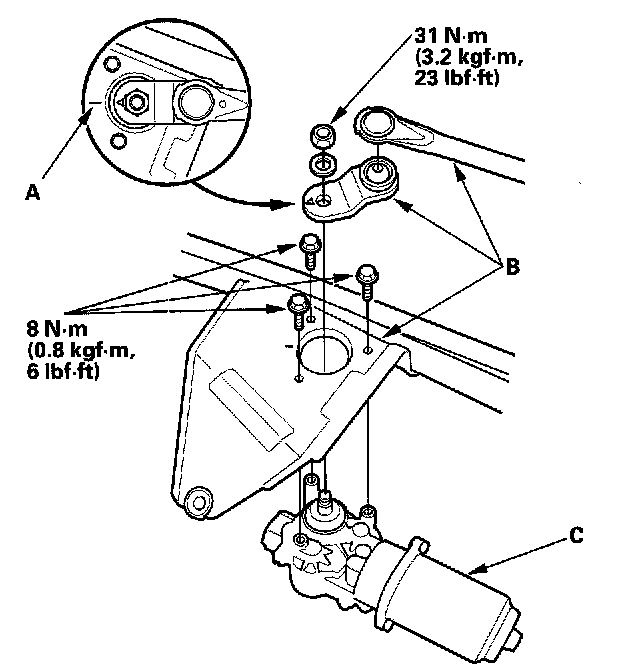 31 N·m
(3.2 kgf·m,
23 lbf·ft)

A

B

8 N·m
(0.8 kgf·m,
6 lbf·ft)

C