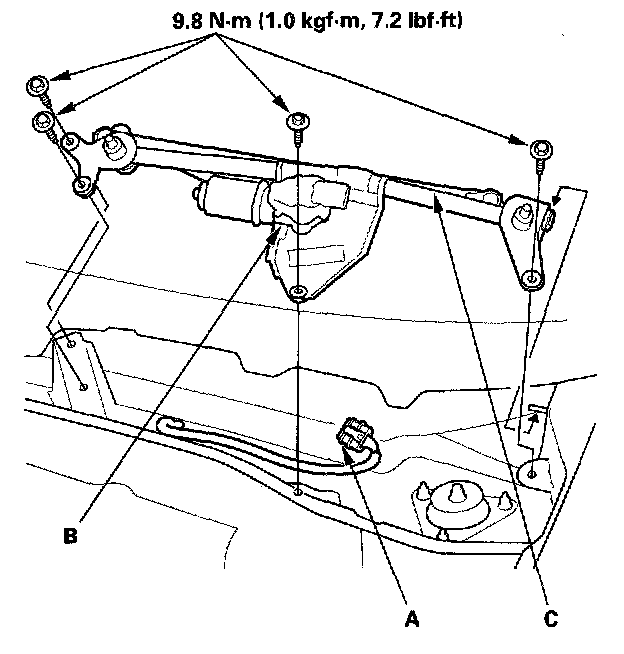 9.8 N·m (1.0 kgf·m, 7.2 lbf·ft)

B

A

C