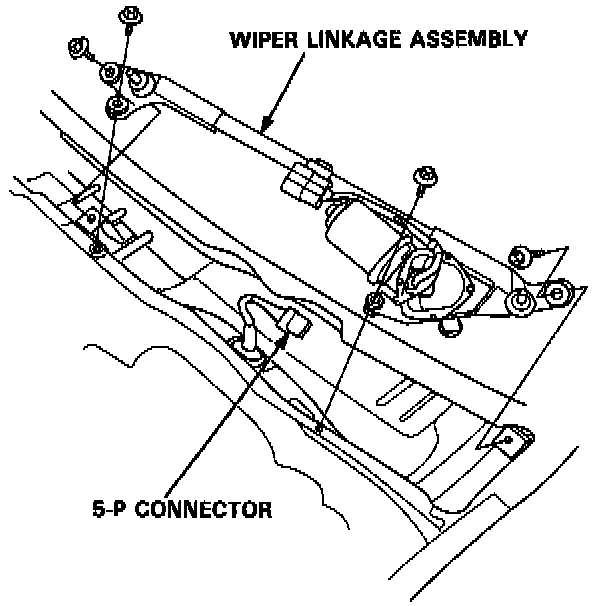 WIPER LINKAGE ASSEMBLY

5-P CONNECTOR