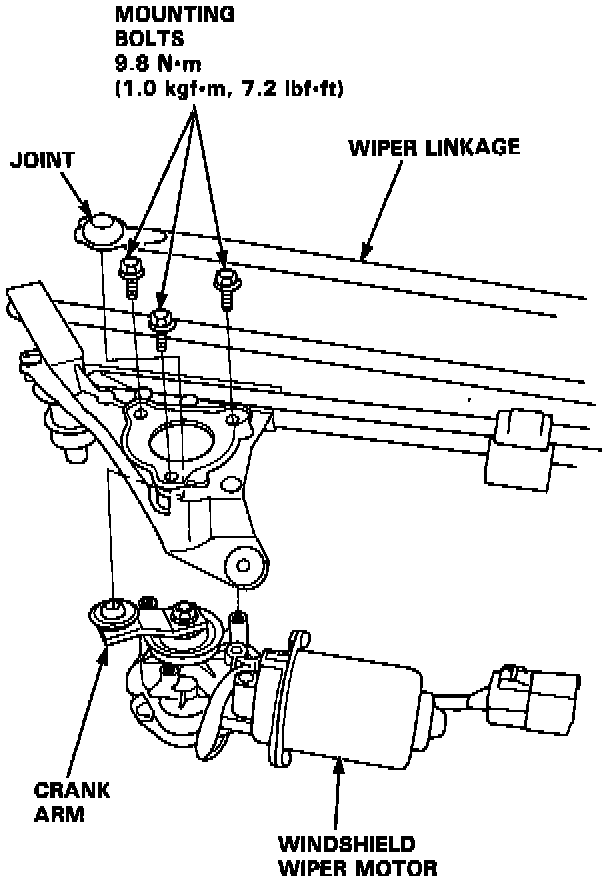 MOUNTING BOLTS
9.8 N·m
(1.0 kgf·m, 7.2 lbf·ft)

JOINT

WIPER LINKAGE

CRANK ARM

WINDSHIELD WIPER MOTOR