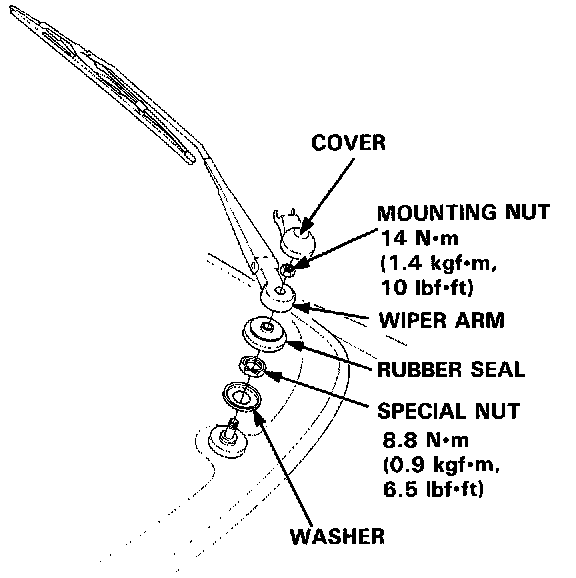 COVER

MOUNTING NUT
14 N·m
(1.4 kgf·m,
10 lbf·ft)

WIPER ARM

RUBBER SEAL

SPECIAL NUT
8.8 N·m
(0.9 kgf·m,
6.5 lbf·ft)

WASHER