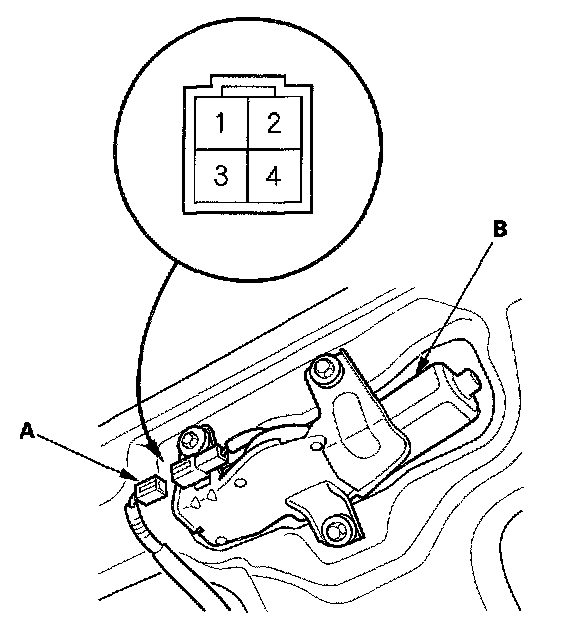 1
2
3
4
B
A