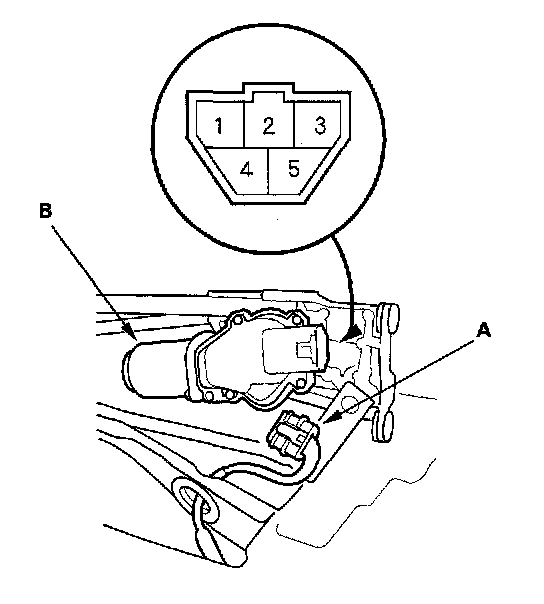 1
2
3
4
5
B
A