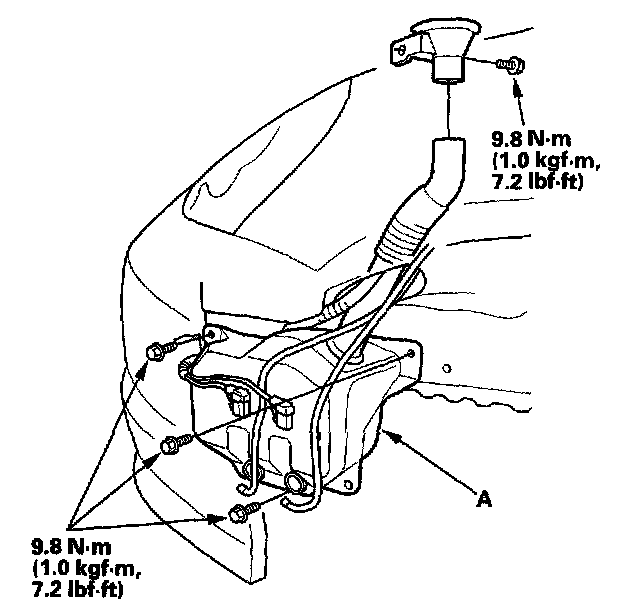 9.8 N·m
(1.0 kgf·m,
7.2 lbf·ft)

A

9.8 N·m
(1.0 kgf·m,
7.2 lbf·ft)