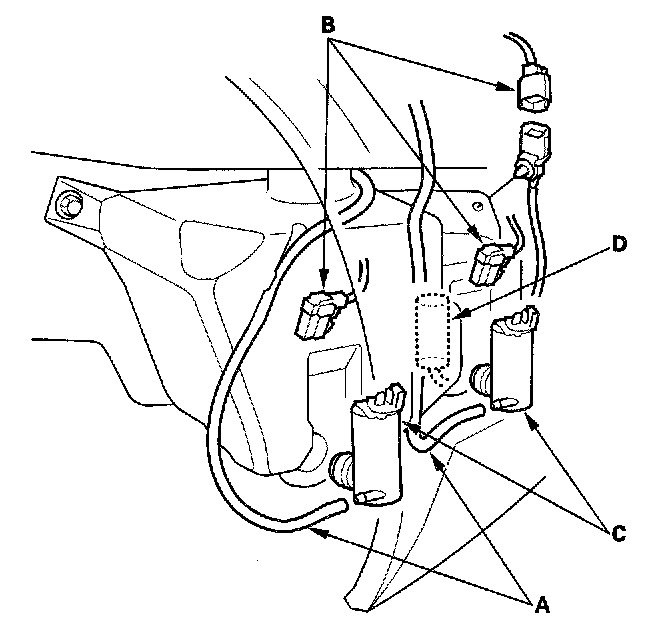 B
D
C
A